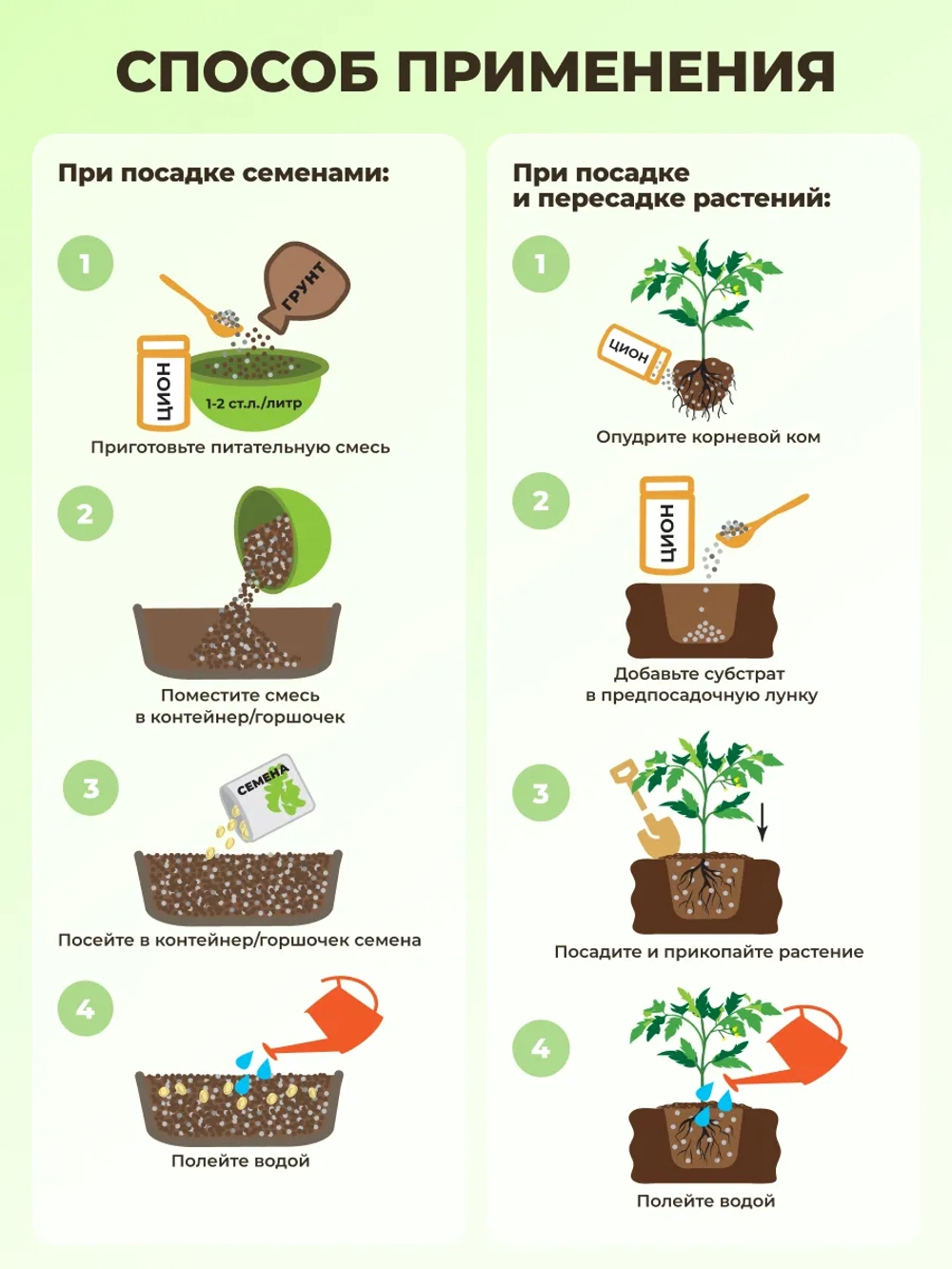 СПОСОБ ПРИМЕНЕНИЯ

При посадке семенами:

1

ГРУНТ

ЦИОН

1-2 ст.л./литр

Приготовьте питательную смесь

2

Поместите смесь в контейнер/горшочек

3

СЕМЕНА

Посейте в контейнер/горшочек семена

4

Полейте водой

При посадке и пересадке растений:

1

ЦИОН

Опудрите корневой ком

2

ЦИОН

Добавьте субстрат в предпосадочную лунку

3

Посадите и прикопайте растение

4

Полейте водой