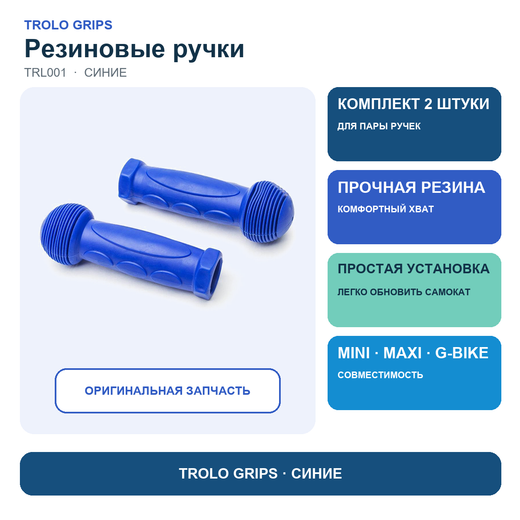 TROLO GRIPS

Резиновые ручки

TRL001 · СИНИЕ

ОРИГИНАЛЬНАЯ ЗАПЧАСТЬ

КОМПЛЕКТ 2 ШТУКИ
ДЛЯ ПАРЫ РУЧЕК

ПРОЧНАЯ РЕЗИНА
КОМФОРТНЫЙ ХВАТ

ПРОСТАЯ УСТАНОВКА
ЛЕГКО ОБНОВИТЬ САМОКАТ

MINI · MAXI · G-BIKE
СОВМЕСТИМОСТЬ

TROLO GRIPS · СИНИЕ