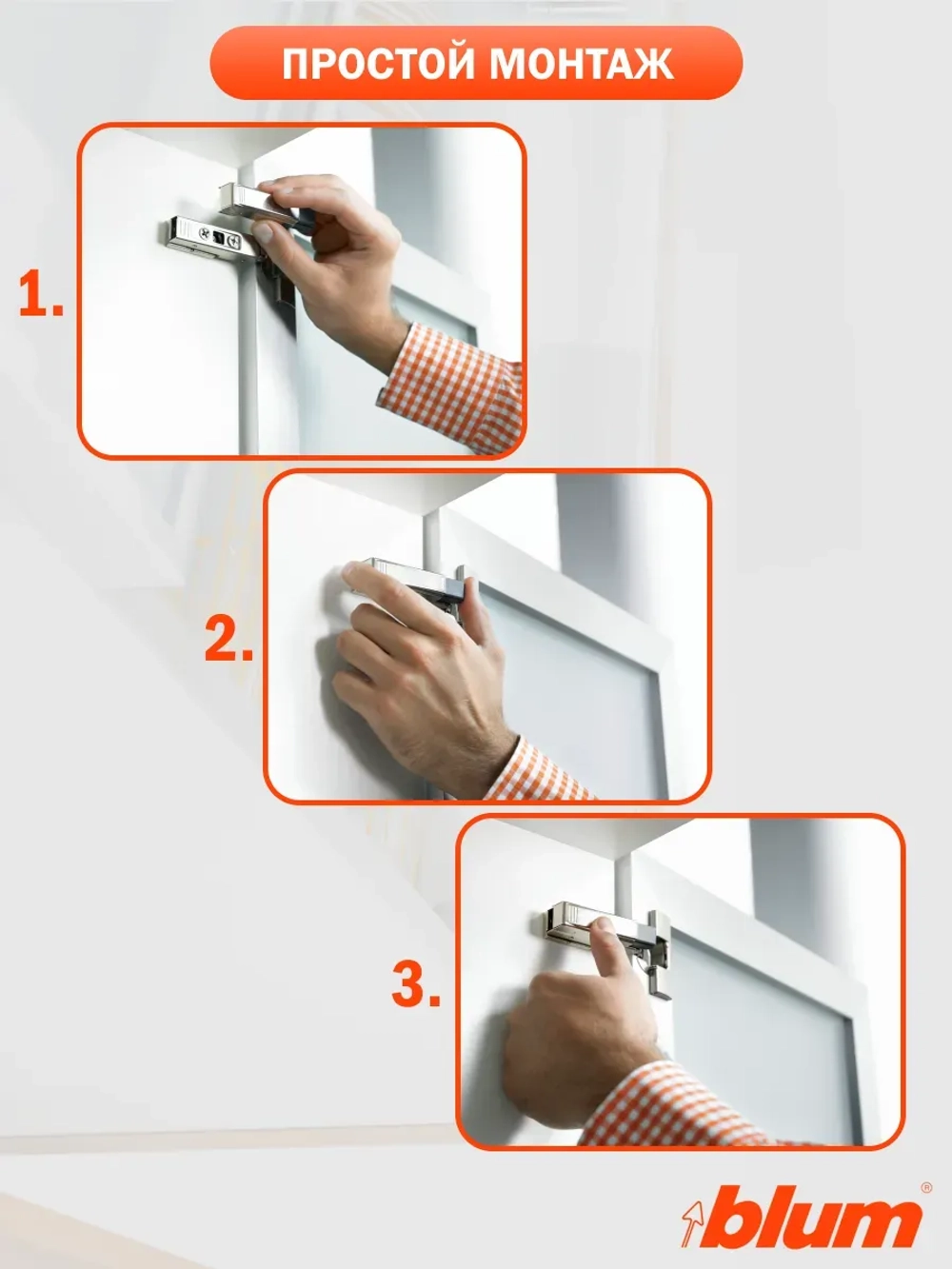 ПРОСТОЙ МОНТАЖ

1.

2.

3.

blum®