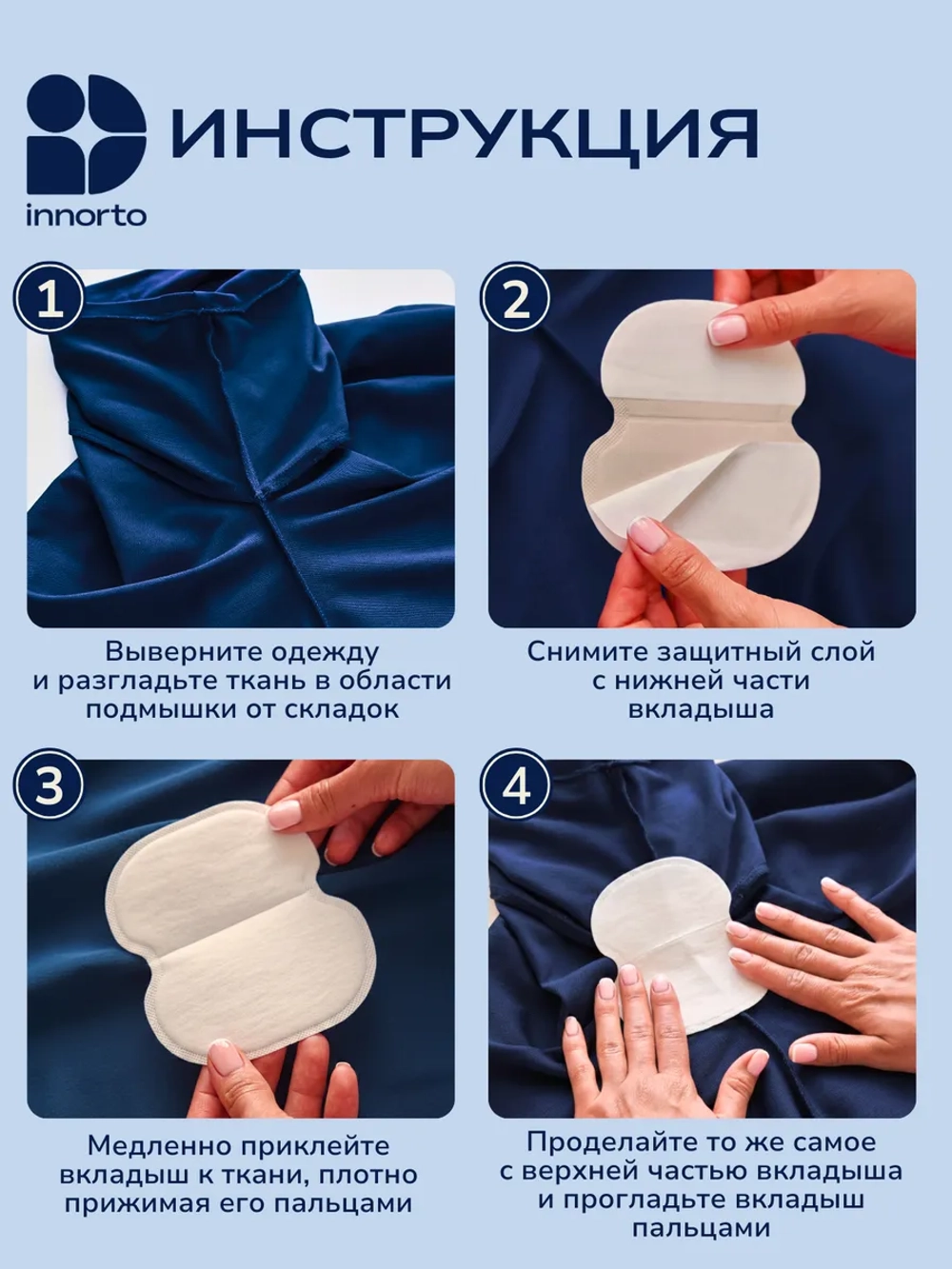 innorto

ИНСТРУКЦИЯ

1

Выверните одежду и разгладьте ткань в области подмышки от складок

2

Снимите защитный слой с нижней части вкладыша

3

Медленно приклейте вкладыш к ткани, плотно прижимая его пальцами

4

Проделайте то же самое с верхней частью вкладыша и прогладьте вкладыш пальцами