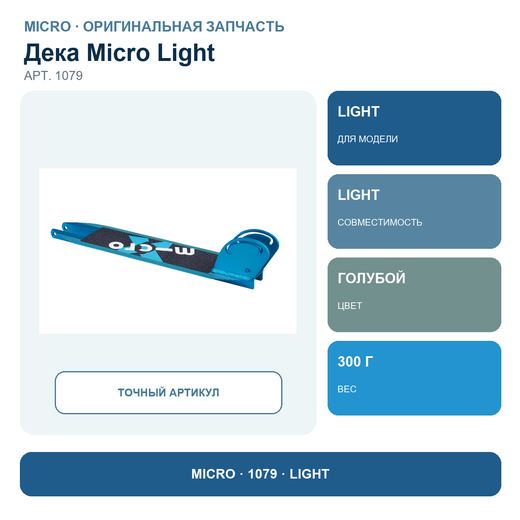 MICRO · ОРИГИНАЛЬНАЯ ЗАПЧАСТЬ

Дека Micro Light

АРТ. 1079

ТОЧНЫЙ АРТИКУЛ

LIGHT

ДЛЯ МОДЕЛИ

LIGHT

СОВМЕСТИМОСТЬ

ГОЛУБОЙ

ЦВЕТ

300 Г

ВЕС

MICRO · 1079 · LIGHT