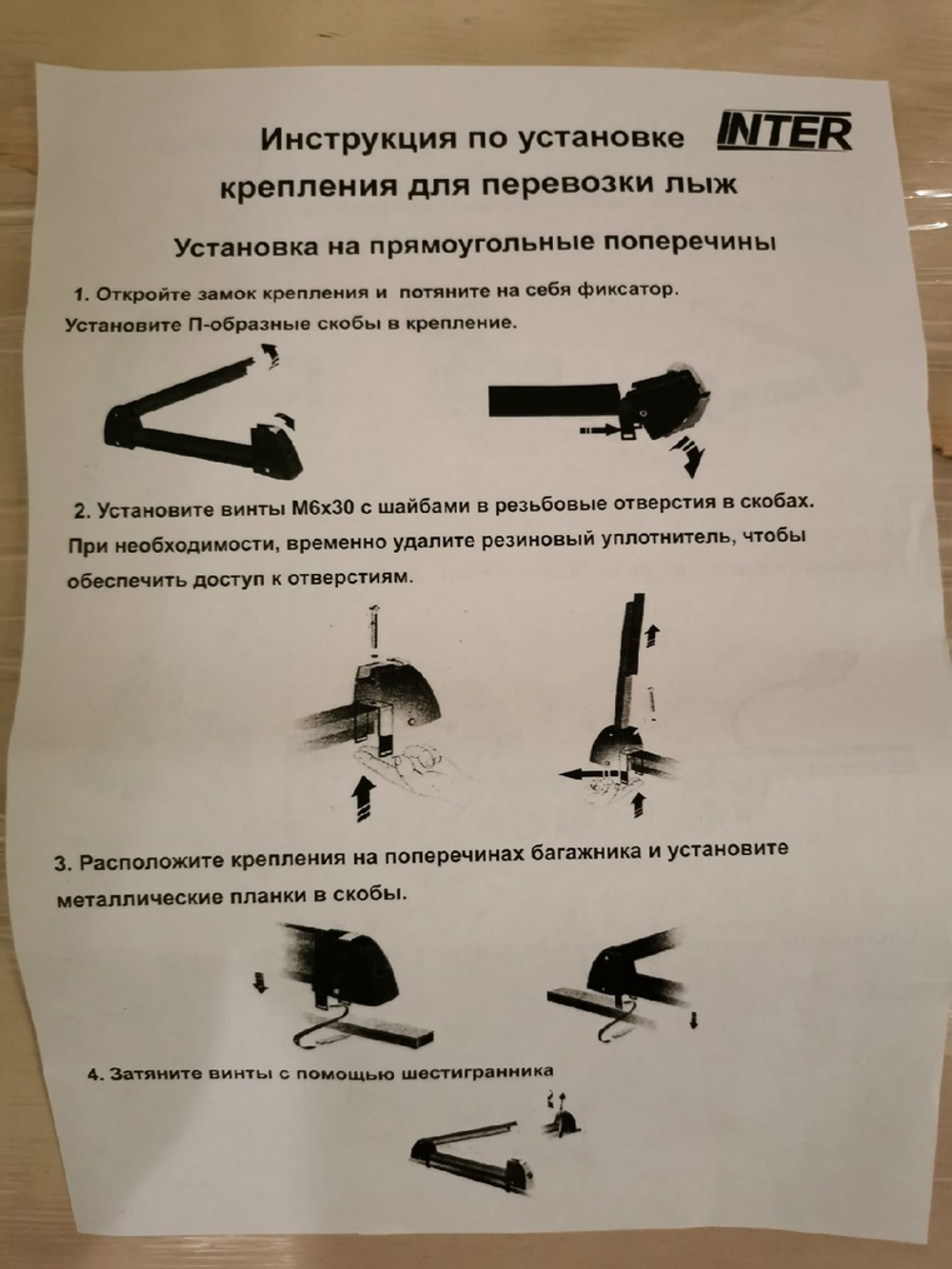 Инструкция по установке INTER
крепления для перевозки лыж

Установка на прямоугольные поперечины

1. Откройте замок крепления и потяните на себя фиксатор. Установите П-образные скобы в крепление.

2. Установите винты М6х30 с шайбами в резьбовые отверстия в скобах. При необходимости, временно удалите резиновый уплотнитель, чтобы обеспечить доступ к отверстиям.

3. Расположите крепления на поперечинах багажника и установите металлические планки в скобы.

4. Затяните винты с помощью шестигранника