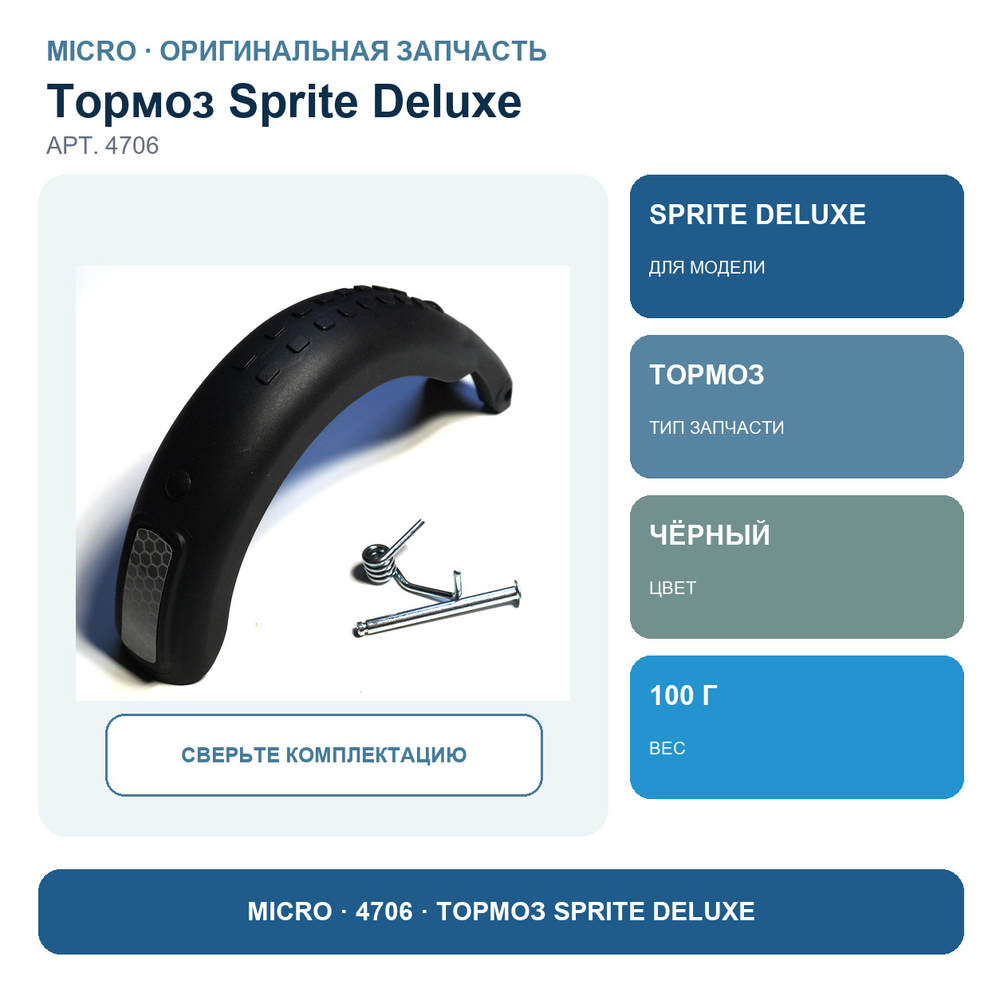 MICRO · ОРИГИНАЛЬНАЯ ЗАПЧАСТЬ

Тормоз Sprite Deluxe

АРТ. 4706

СВЕРЬТЕ КОМПЛЕКТАЦИЮ

SPRITE DELUXE

ДЛЯ МОДЕЛИ

ТОРМОЗ

ТИП ЗАПЧАСТИ

ЧЁРНЫЙ

ЦВЕТ

100 Г

ВЕС

MICRO · 4706 · ТОРМОЗ SPRITE DELUXE