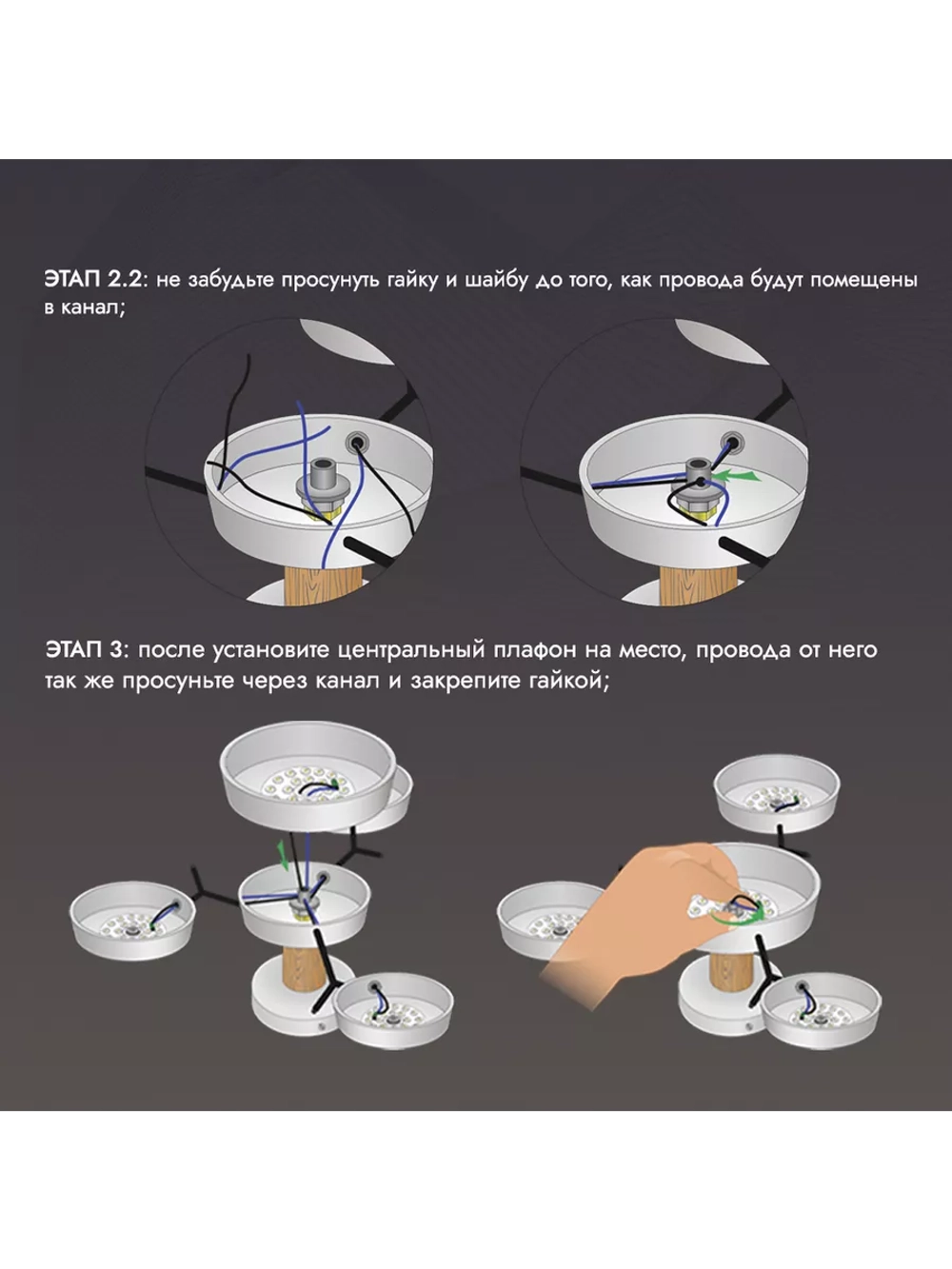 ЭТАП 2.2: не забудьте просунуть гайку и шайбу до того, как провода будут помещены в канал;

ЭТАП 3: после установите центральный плафон на место, провода от него так же просуньте через канал и закрепите гайкой;