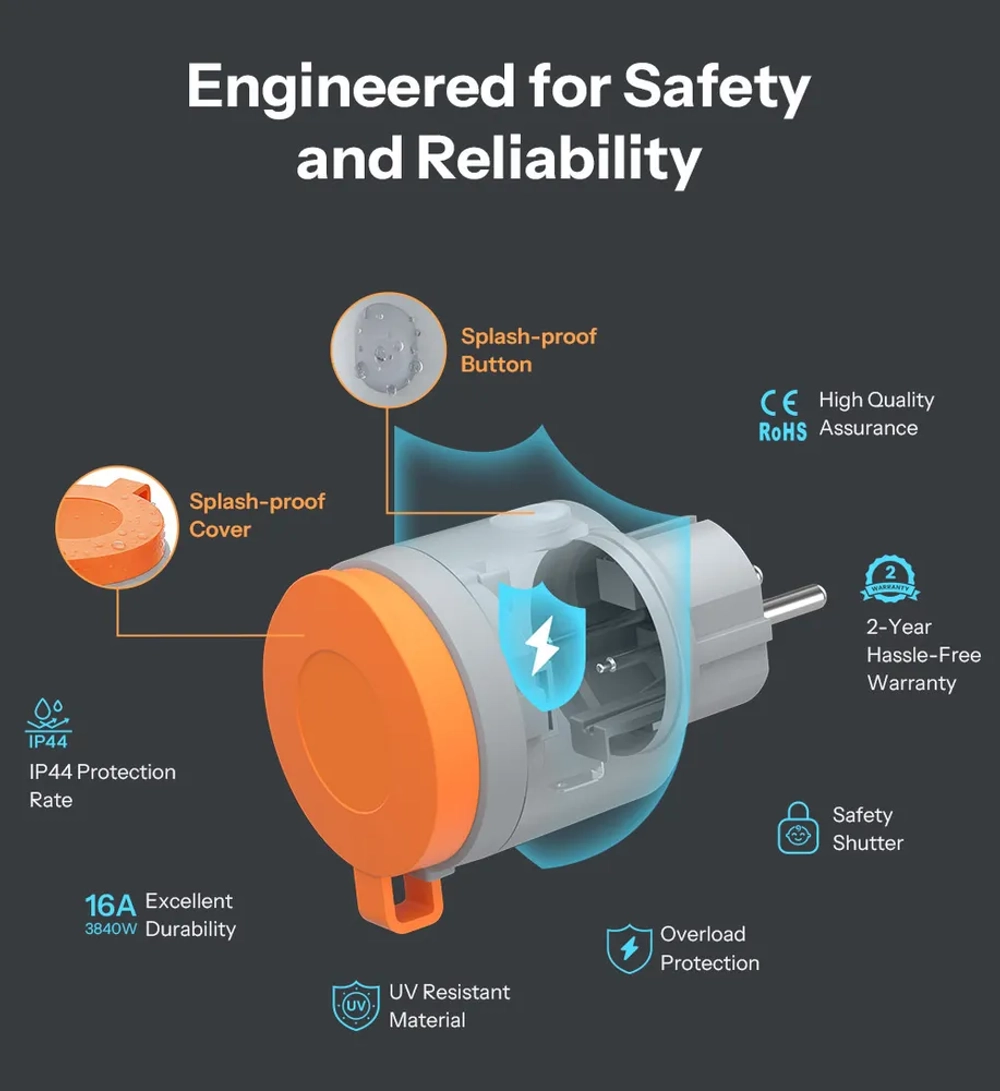 Engineered for Safety and Reliability

Splash-proof Button

CE RoHS High Quality Assurance

Splash-proof Cover

2 WARRANTY

2-Year Hassle-Free Warranty

IP44

IP44 Protection Rate

Safety Shutter

16A 3840W Excellent Durability

Overload Protection

UV

UV Resistant Material