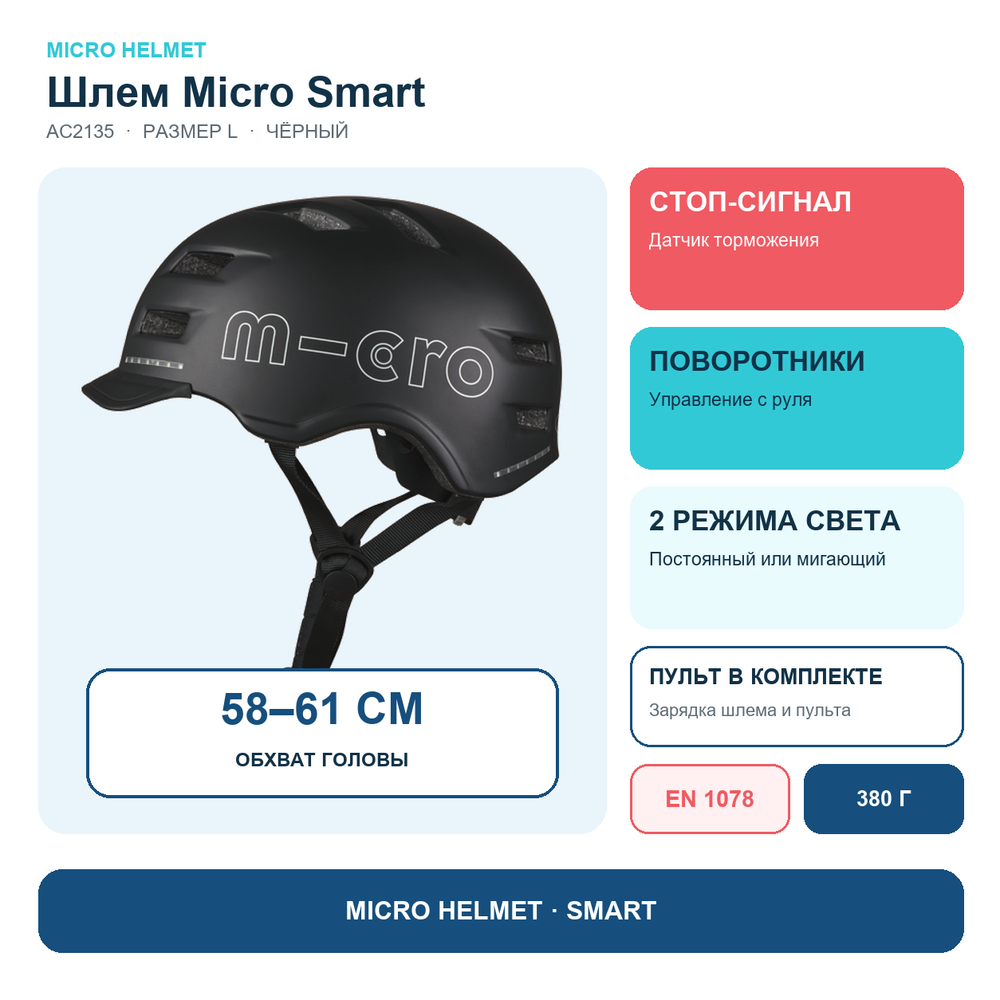 MICRO HELMET

Шлем Micro Smart

AC2135 · РАЗМЕР L · ЧЁРНЫЙ

m-cro

58–61 СМ

ОБХВАТ ГОЛОВЫ

СТОП-СИГНАЛ

Датчик торможения

ПОВОРОТНИКИ

Управление с руля

2 РЕЖИМА СВЕТА

Постоянный или мигающий

ПУЛЬТ В КОМПЛЕКТЕ

Зарядка шлема и пульта

EN 1078

380 Г

MICRO HELMET · SMART