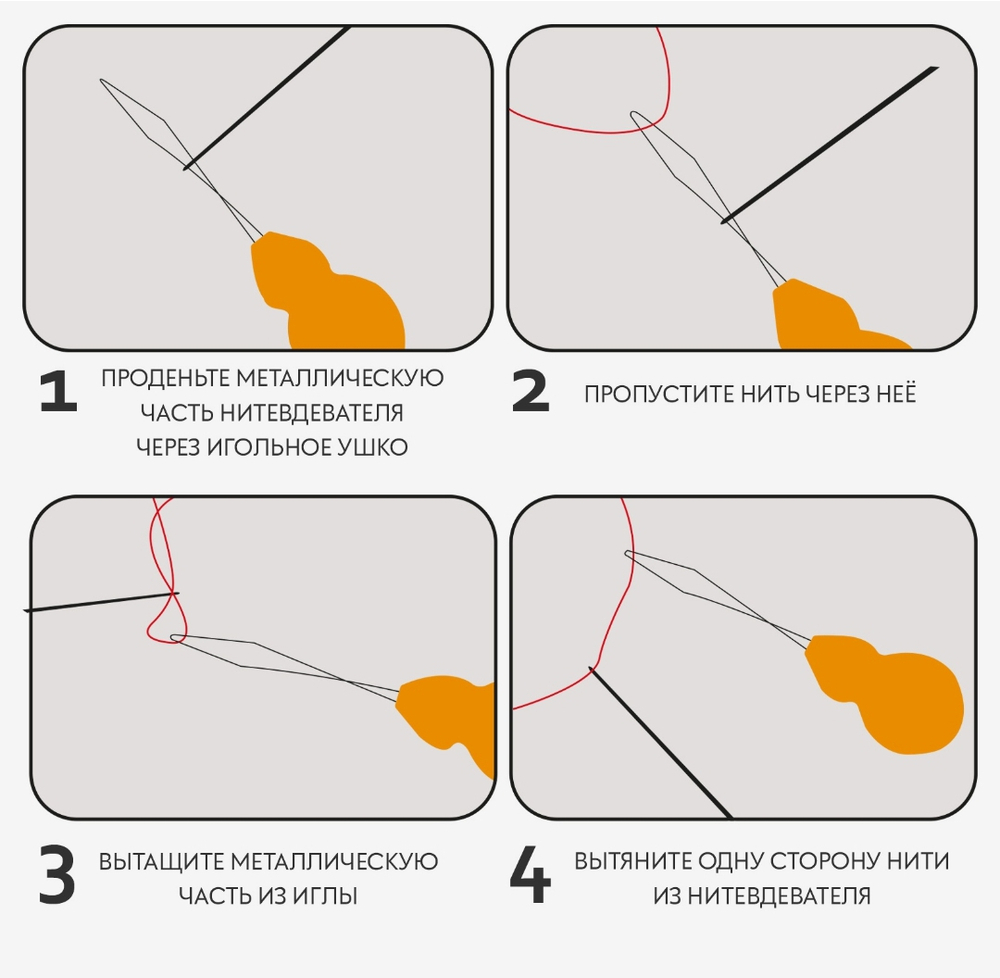 1 ПРОДЕНЬТЕ МЕТАЛЛИЧЕСКУЮ ЧАСТЬ НИТЕВДЕВАТЕЛЯ ЧЕРЕЗ ИГОЛЬНОЕ УШКО

2 ПРОПУСТИТЕ НИТЬ ЧЕРЕЗ НЕЁ

3 ВЫТАЩИТЕ МЕТАЛЛИЧЕСКУЮ ЧАСТЬ ИЗ ИГЛЫ

4 ВЫТЯНИТЕ ОДНУ СТОРОНУ НИТИ ИЗ НИТЕВДЕВАТЕЛЯ