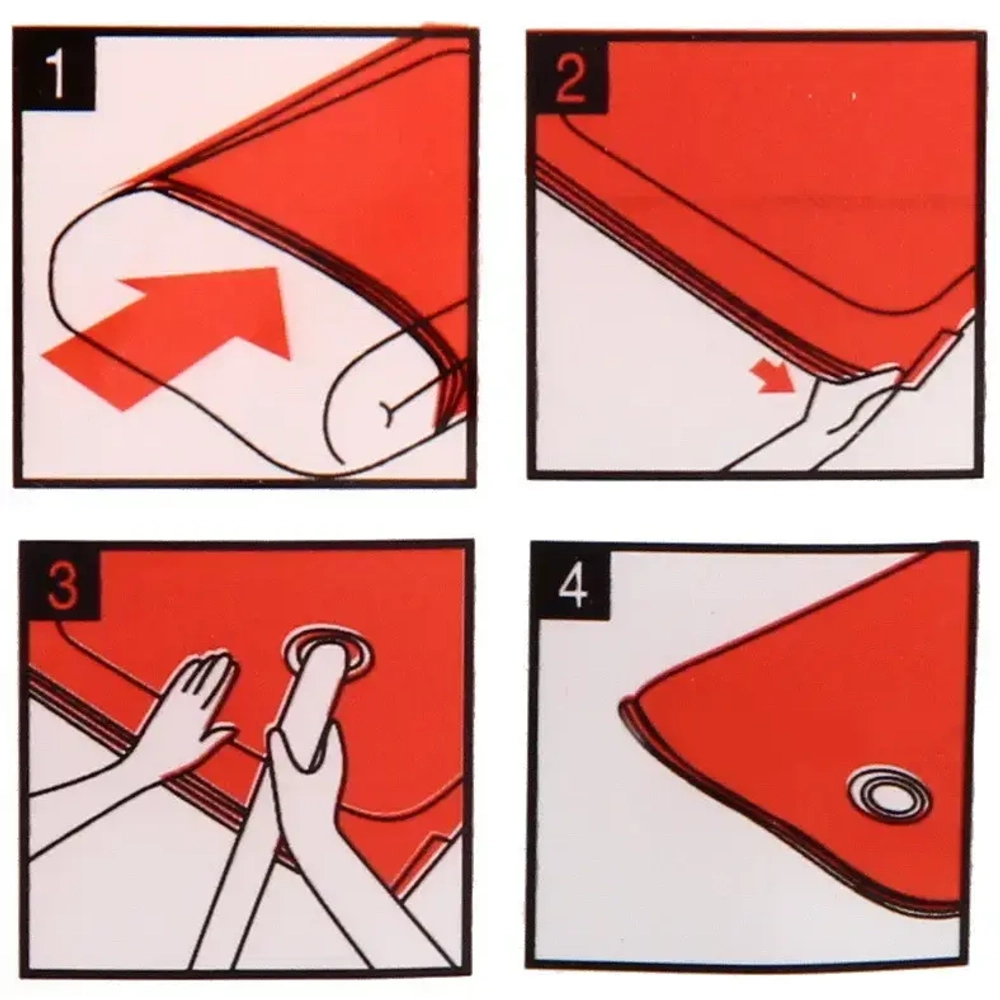 1

2

3

4