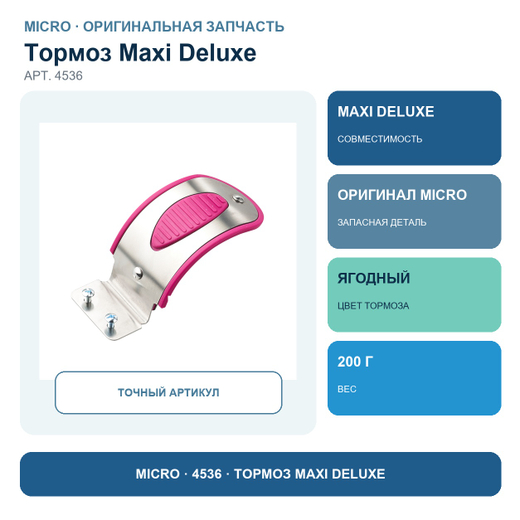 MICRO · ОРИГИНАЛЬНАЯ ЗАПЧАСТЬ

Тормоз Maxi Deluxe

АРТ. 4536

ТОЧНЫЙ АРТИКУЛ

MAXI DELUXE

СОВМЕСТИМОСТЬ

ОРИГИНАЛ MICRO

ЗАПАСНАЯ ДЕТАЛЬ

ЯГОДНЫЙ

ЦВЕТ ТОРМОЗА

200 Г

ВЕС

MICRO · 4536 · ТОРМОЗ MAXI DELUXE