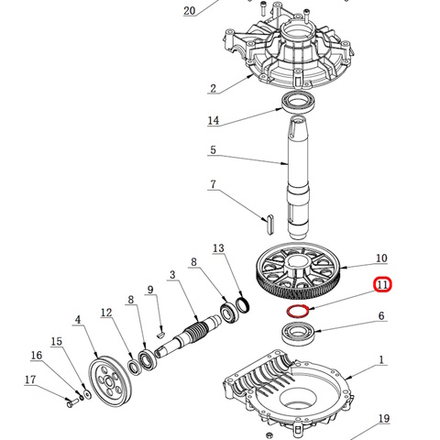 20
2
14
5
7
13
8
3
9
8
12
4
15
16
17
10
11
6
1
19