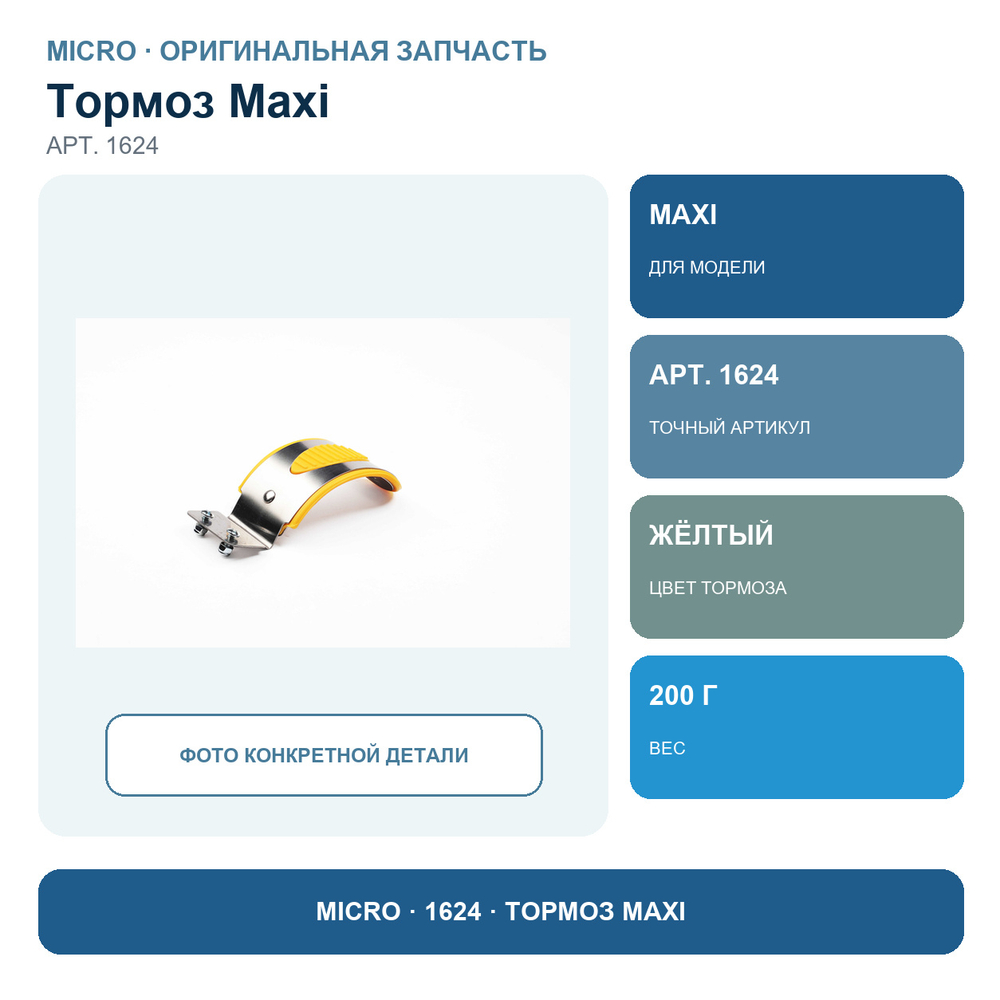 MICRO · ОРИГИНАЛЬНАЯ ЗАПЧАСТЬ

Тормоз Maxi

АРТ. 1624

ФОТО КОНКРЕТНОЙ ДЕТАЛИ

MAXI

ДЛЯ МОДЕЛИ

АРТ. 1624

ТОЧНЫЙ АРТИКУЛ

ЖЁЛТЫЙ

ЦВЕТ ТОРМОЗА

200 Г

ВЕС

MICRO · 1624 · ТОРМОЗ MAXI