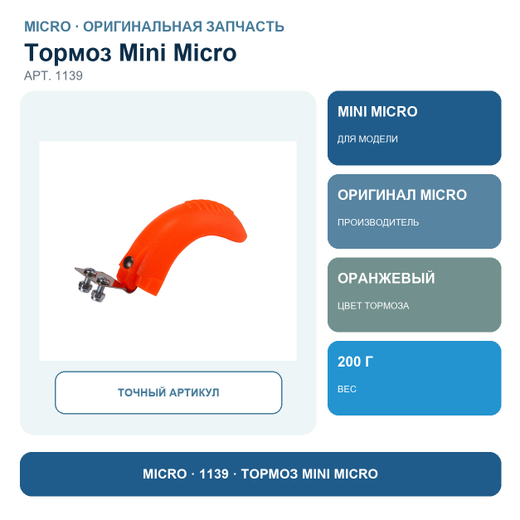 MICRO · ОРИГИНАЛЬНАЯ ЗАПЧАСТЬ

Тормоз Mini Micro

АРТ. 1139

ТОЧНЫЙ АРТИКУЛ

MINI MICRO

ДЛЯ МОДЕЛИ

ОРИГИНАЛ MICRO

ПРОИЗВОДИТЕЛЬ

ОРАНЖЕВЫЙ

ЦВЕТ ТОРМОЗА

200 Г

ВЕС

MICRO · 1139 · ТОРМОЗ MINI MICRO