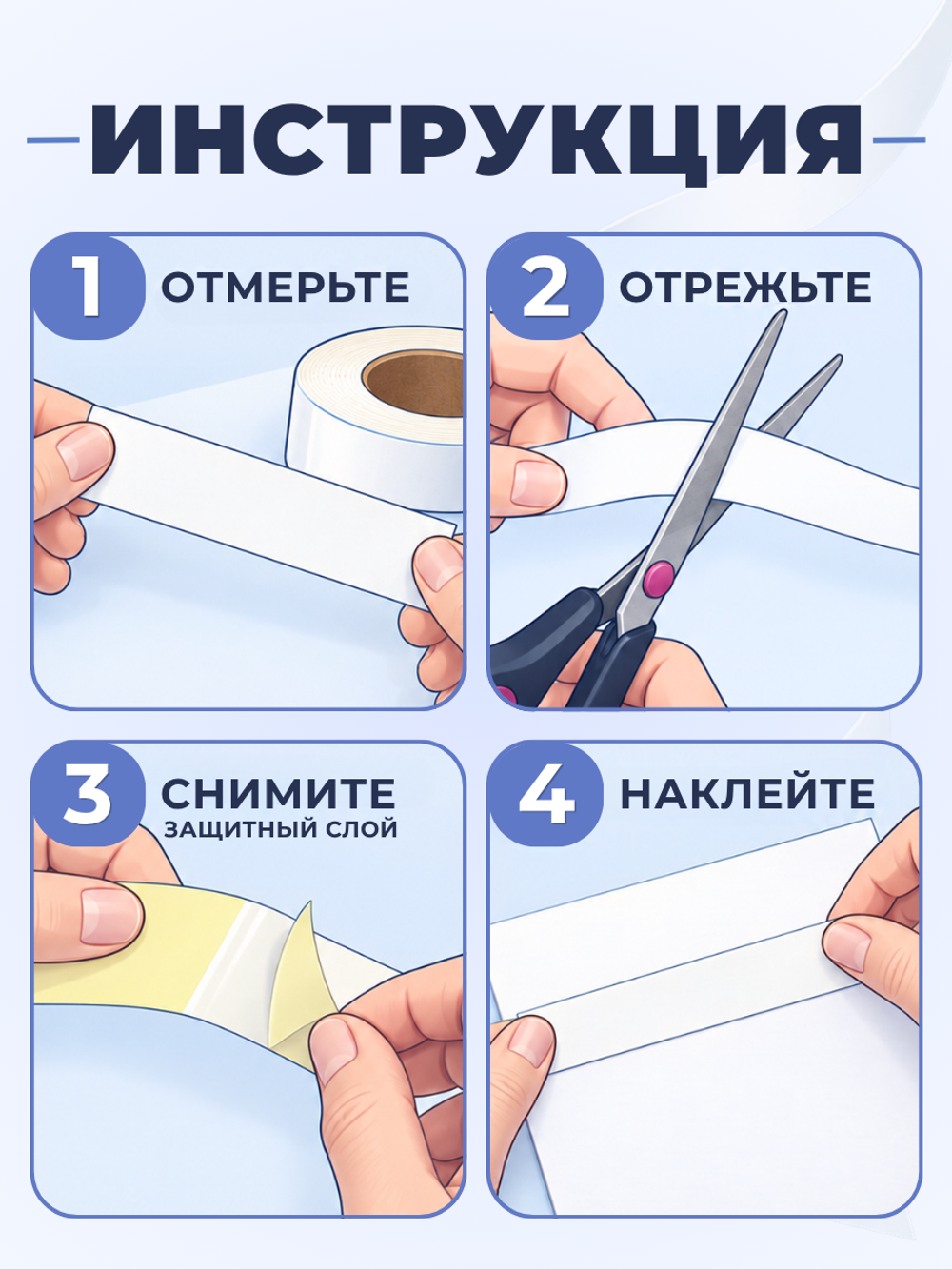 ИНСТРУКЦИЯ

1 ОТМЕРЬТЕ

2 ОТРЕЖЬТЕ

3 СНИМИТЕ ЗАЩИТНЫЙ СЛОЙ

4 НАКЛЕЙТЕ