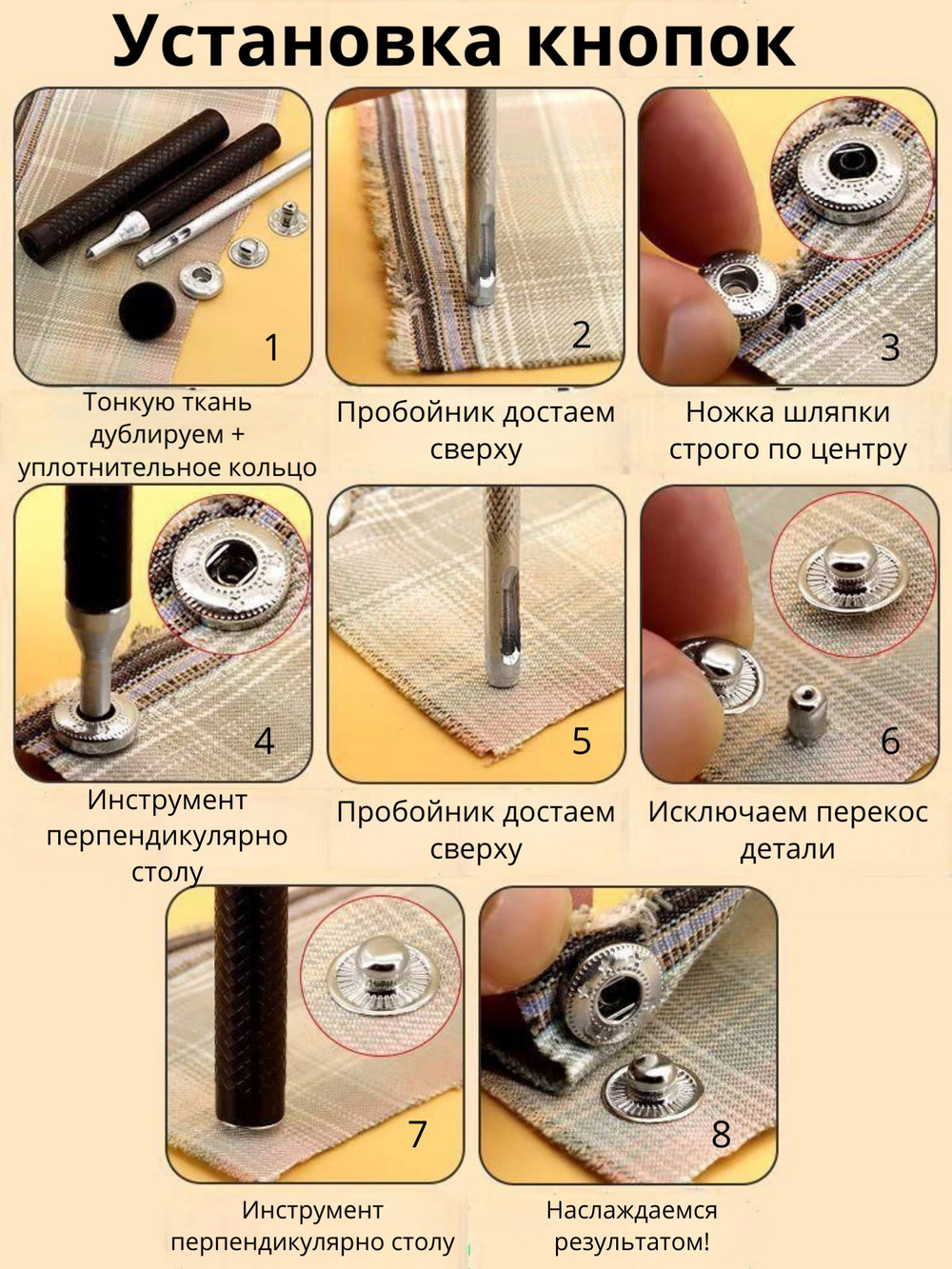 Установка кнопок

1

Тонкую ткань дублируем + уплотнительное кольцо

2

Пробойник достаем сверху

3

Ножка шляпки строго по центру

4

Инструмент перпендикулярно столу

5

Пробойник достаем сверху

6

Исключаем перекос детали

7

Инструмент перпендикулярно столу

8

Наслаждаемся результатом!