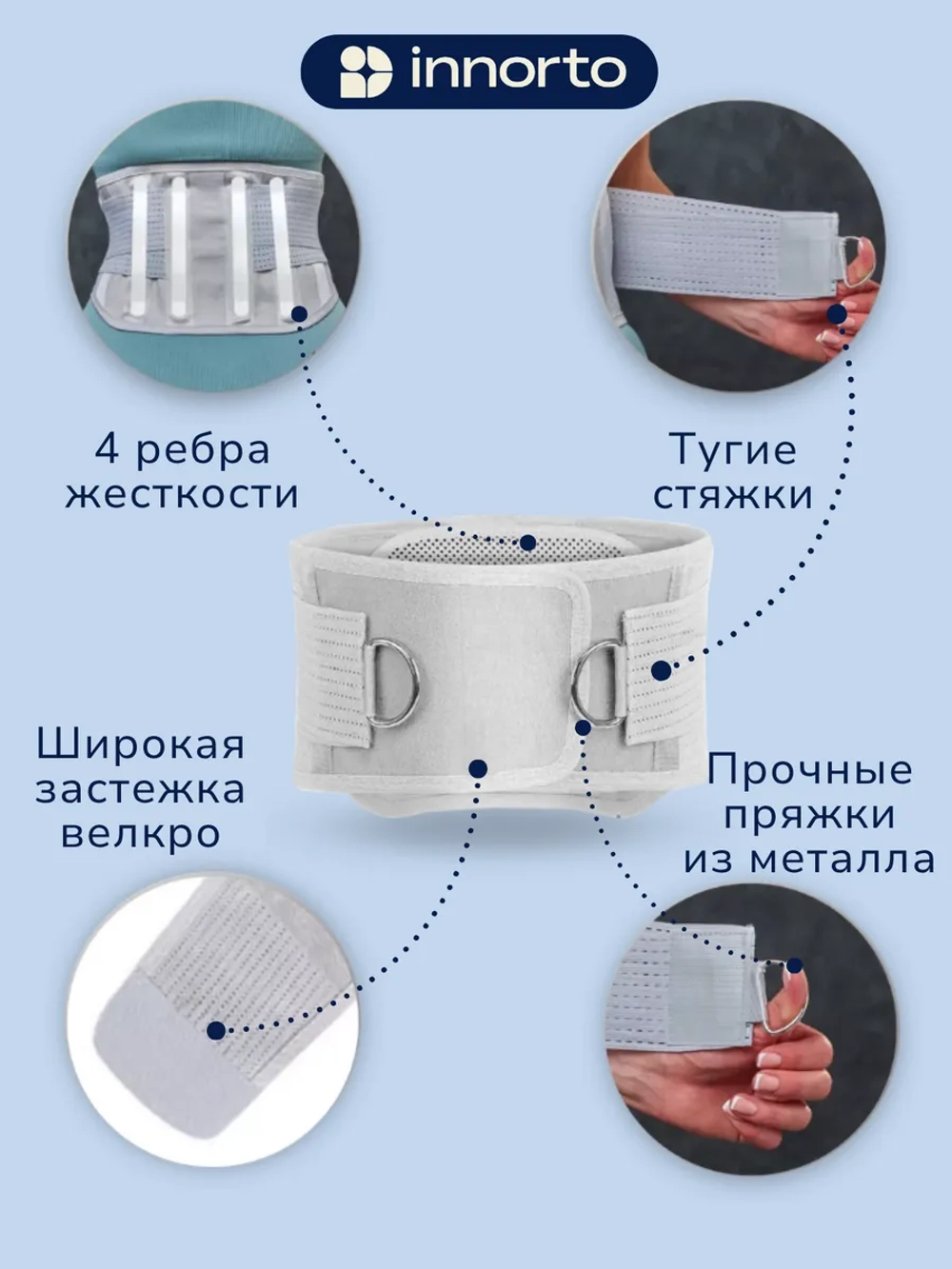 innorto

4 ребра жесткости

Тугие стяжки

Широкая застежка велкро

Прочные пряжки из металла