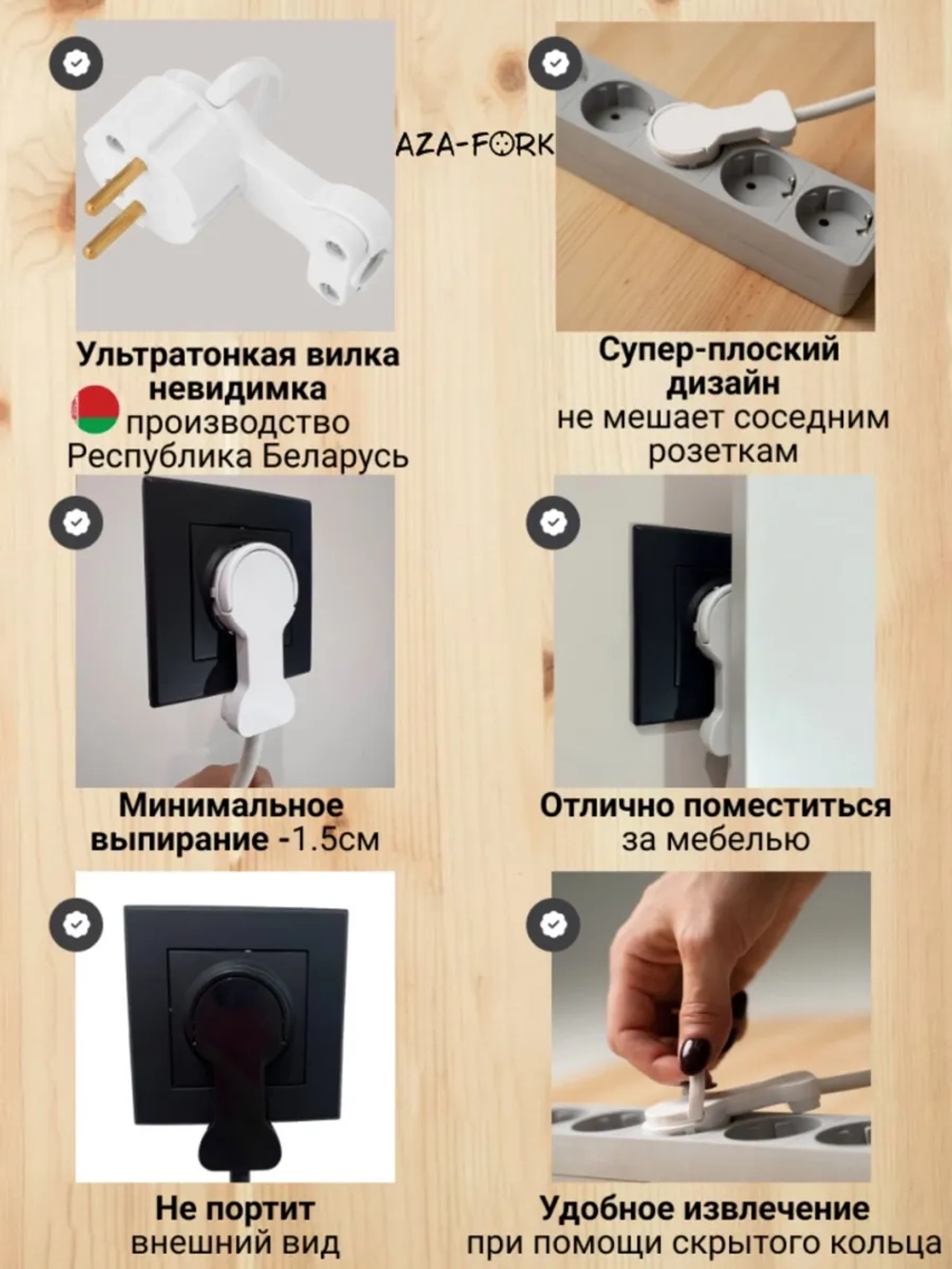 AZA-FORK

Ультратонкая вилка невидимка
производство Республика Беларусь

Супер-плоский дизайн
не мешает соседним розеткам

Минимальное выпирание -1.5см

Отлично поместиться за мебелью

Не портит внешний вид

Удобное извлечение при помощи скрытого кольца