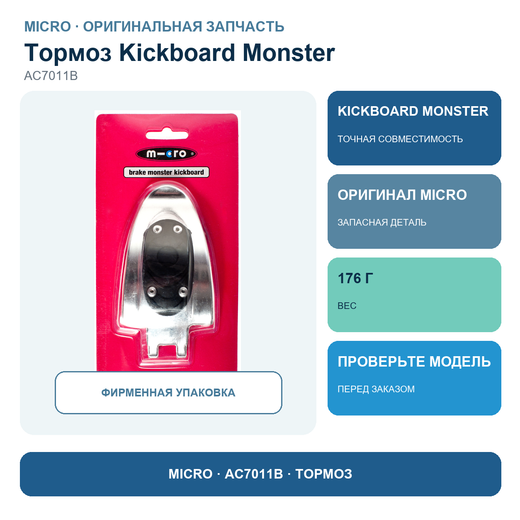 MICRO · ОРИГИНАЛЬНАЯ ЗАПЧАСТЬ

Тормоз Kickboard Monster

AC7011B

m-cro

brake monster kickboard

ФИРМЕННАЯ УПАКОВКА

KICKBOARD MONSTER

ТОЧНАЯ СОВМЕСТИМОСТЬ

ОРИГИНАЛ MICRO

ЗАПАСНАЯ ДЕТАЛЬ

176 Г

ВЕС

ПРОВЕРЬТЕ МОДЕЛЬ

ПЕРЕД ЗАКАЗОМ

MICRO · AC7011B · ТОРМОЗ