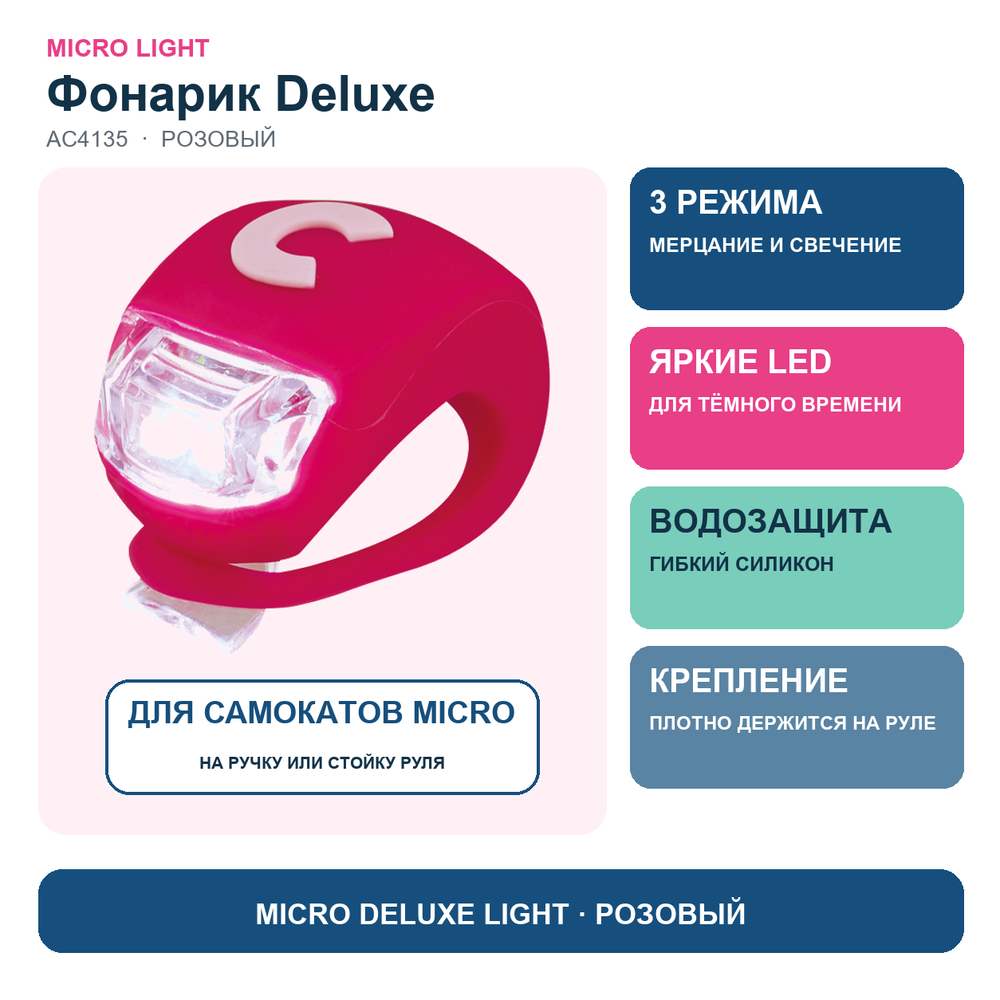 MICRO LIGHT

Фонарик Deluxe

AC4135 · РОЗОВЫЙ

ДЛЯ САМОКАТОВ MICRO

НА РУЧКУ ИЛИ СТОЙКУ РУЛЯ

3 РЕЖИМА

МЕРЦАНИЕ И СВЕЧЕНИЕ

ЯРКИЕ LED

ДЛЯ ТЁМНОГО ВРЕМЕНИ

ВОДОЗАЩИТА

ГИБКИЙ СИЛИКОН

КРЕПЛЕНИЕ

ПЛОТНО ДЕРЖИТСЯ НА РУЛЕ

MICRO DELUXE LIGHT · РОЗОВЫЙ