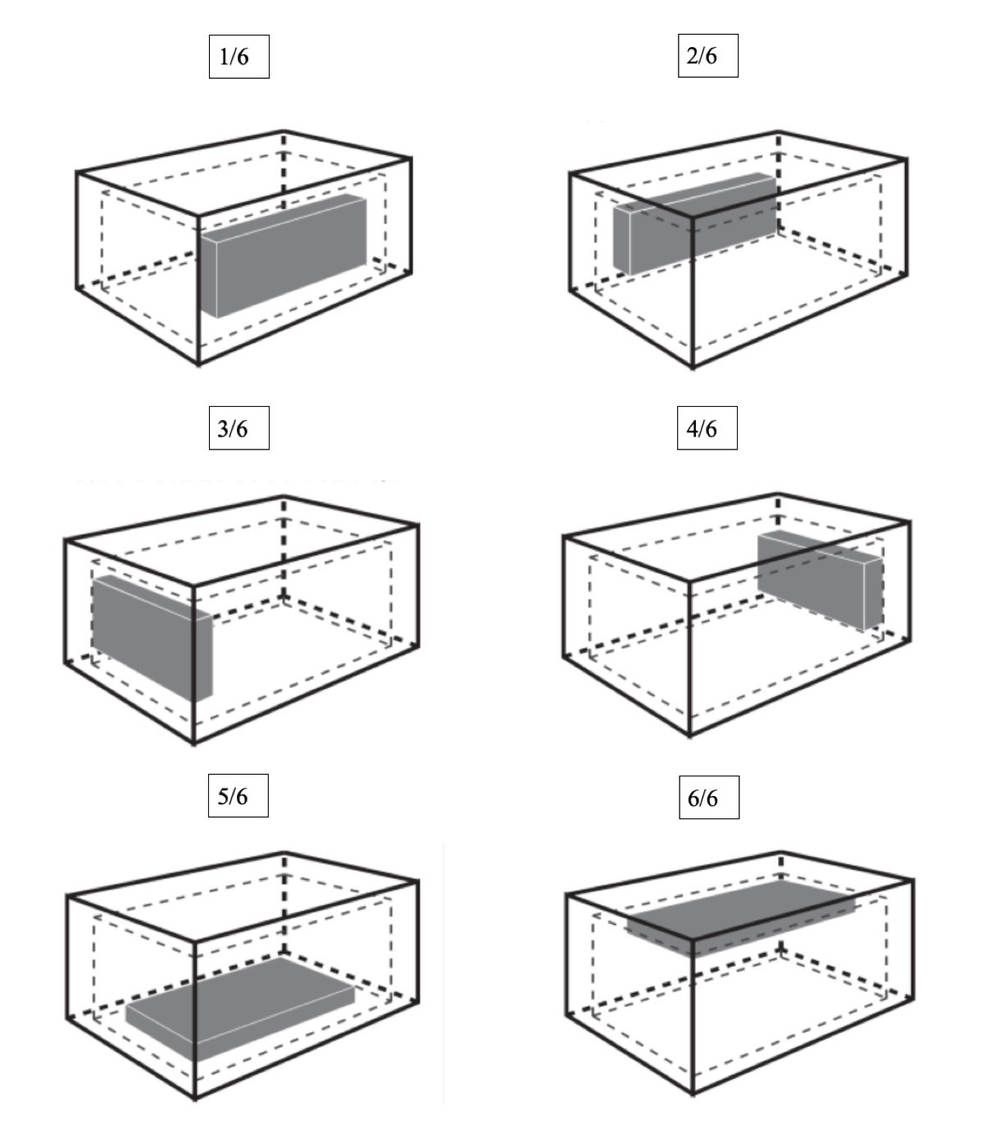 1/6

2/6

3/6

4/6

5/6

6/6