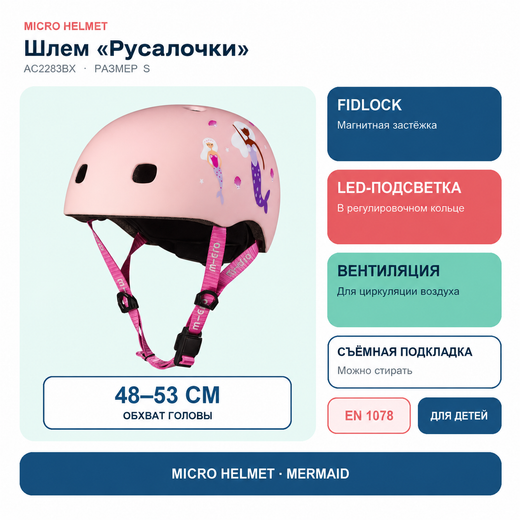 MICRO HELMET

Шлем «Русалочки»

AC2283BX · РАЗМЕР S

48–53 СМ

ОБХВАТ ГОЛОВЫ

FIDLOCK

Магнитная застёжка

LED-ПОДСВЕТКА

В регулировочном кольце

ВЕНТИЛЯЦИЯ

Для циркуляции воздуха

СЪЁМНАЯ ПОДКЛАДКА

Можно стирать

EN 1078

ДЛЯ ДЕТЕЙ

MICRO HELMET · MERMAID