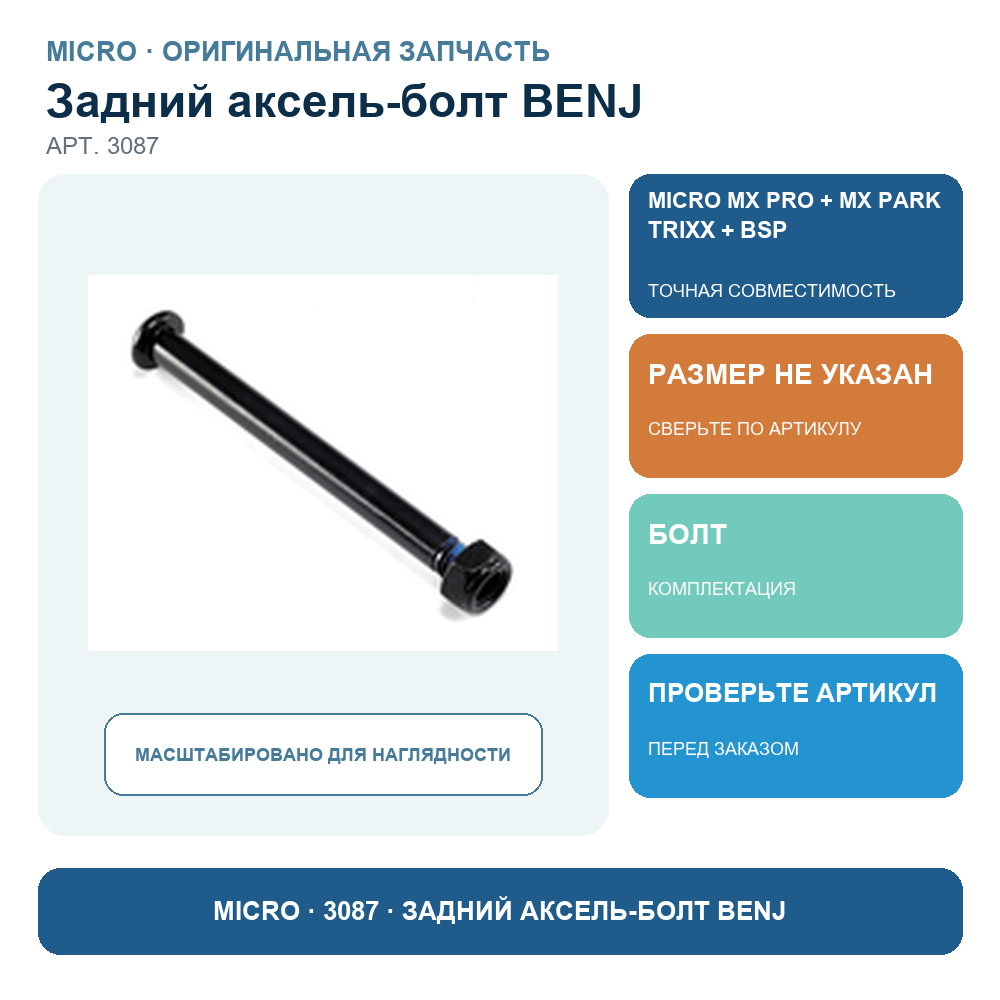 MICRO · ОРИГИНАЛЬНАЯ ЗАПЧАСТЬ

Задний аксель-болт BENJ

АРТ. 3087

МАСШТАБИРОВАНО ДЛЯ НАГЛЯДНОСТИ

MICRO MX PRO + MX PARK TRIXX + BSP

ТОЧНАЯ СОВМЕСТИМОСТЬ

РАЗМЕР НЕ УКАЗАН

СВЕРЬТЕ ПО АРТИКУЛУ

БОЛТ

КОМПЛЕКТАЦИЯ

ПРОВЕРЬТЕ АРТИКУЛ

ПЕРЕД ЗАКАЗОМ

MICRO · 3087 · ЗАДНИЙ АКСЕЛЬ-БОЛТ BENJ