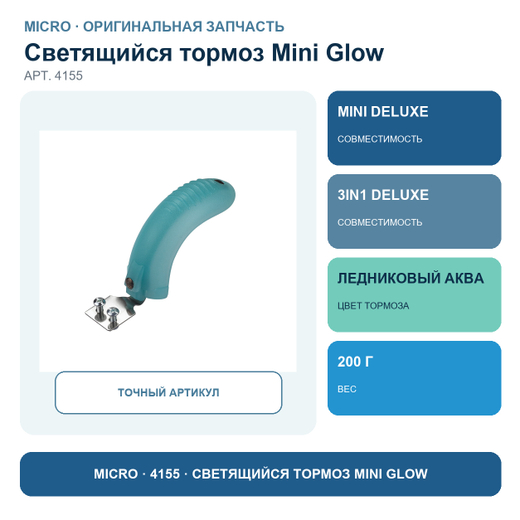 MICRO · ОРИГИНАЛЬНАЯ ЗАПЧАСТЬ

Светящийся тормоз Mini Glow

АРТ. 4155

ТОЧНЫЙ АРТИКУЛ

MINI DELUXE

СОВМЕСТИМОСТЬ

3IN1 DELUXE

СОВМЕСТИМОСТЬ

ЛЕДНИКОВЫЙ АКВА

ЦВЕТ ТОРМОЗА

200 Г

ВЕС

MICRO · 4155 · СВЕТЯЩИЙСЯ ТОРМОЗ MINI GLOW