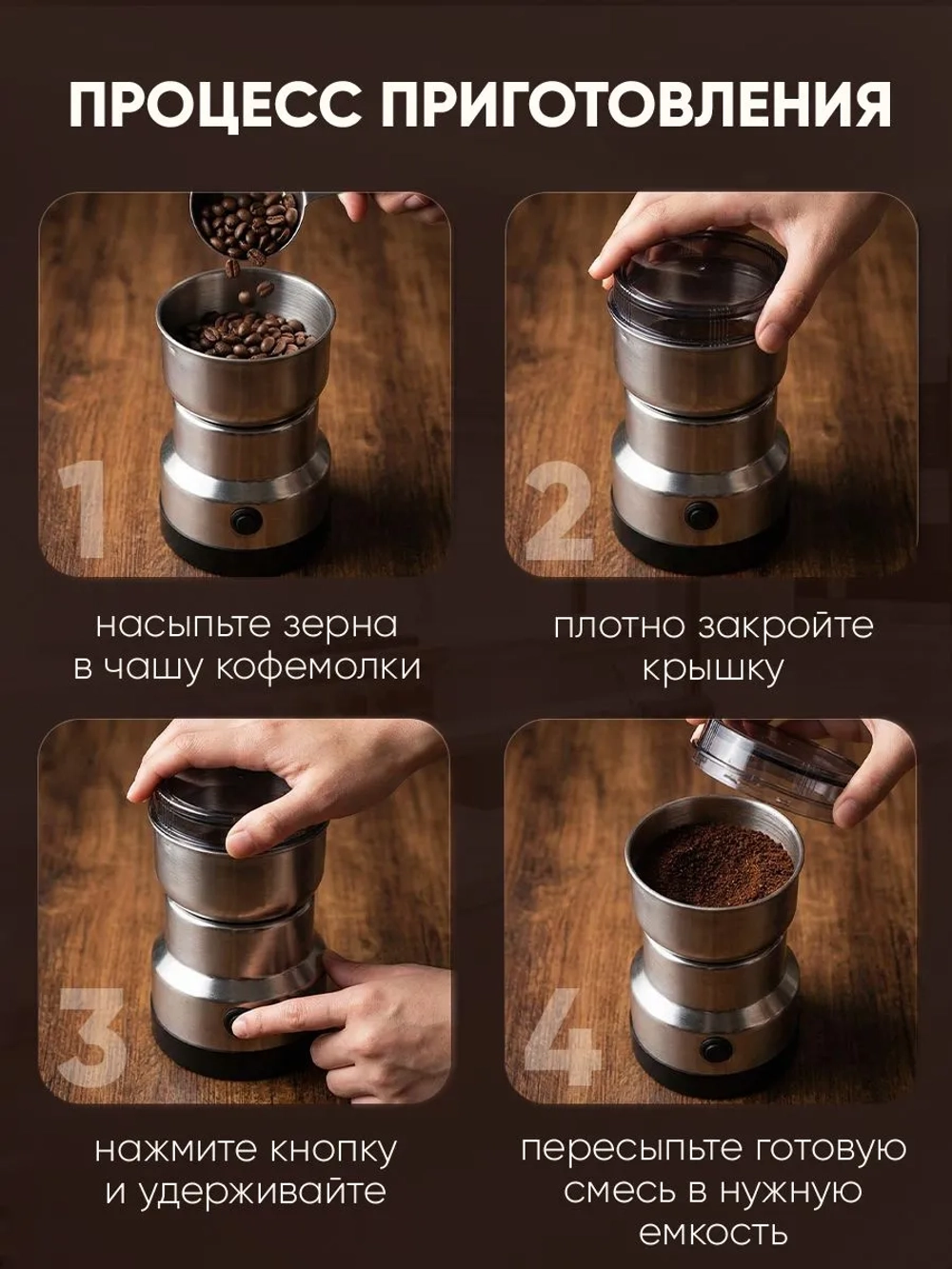 ПРОЦЕСС ПРИГОТОВЛЕНИЯ

1

насыпьте зерна в чашу кофемолки

2

плотно закройте крышку

3

нажмите кнопку и удерживайте

4

пересыпьте готовую смесь в нужную емкость