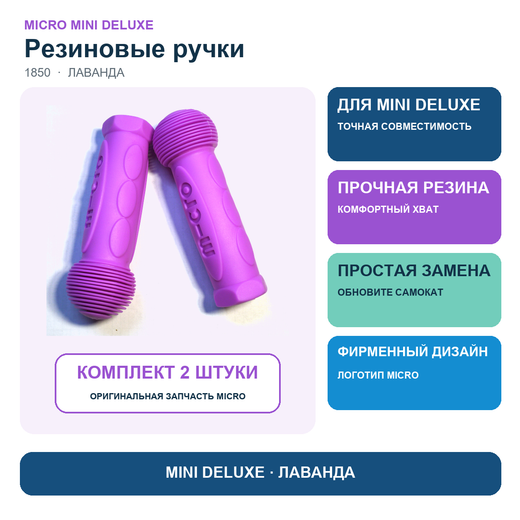 MICRO MINI DELUXE

Резиновые ручки

1850 · ЛАВАНДА

КОМПЛЕКТ 2 ШТУКИ

ОРИГИНАЛЬНАЯ ЗАПЧАСТЬ MICRO

ДЛЯ MINI DELUXE

ТОЧНАЯ СОВМЕСТИМОСТЬ

ПРОЧНАЯ РЕЗИНА

КОМФОРТНЫЙ ХВАТ

ПРОСТАЯ ЗАМЕНА

ОБНОВИТЕ САМОКАТ

ФИРМЕННЫЙ ДИЗАЙН

ЛОГОТИП MICRO

MINI DELUXE · ЛАВАНДА