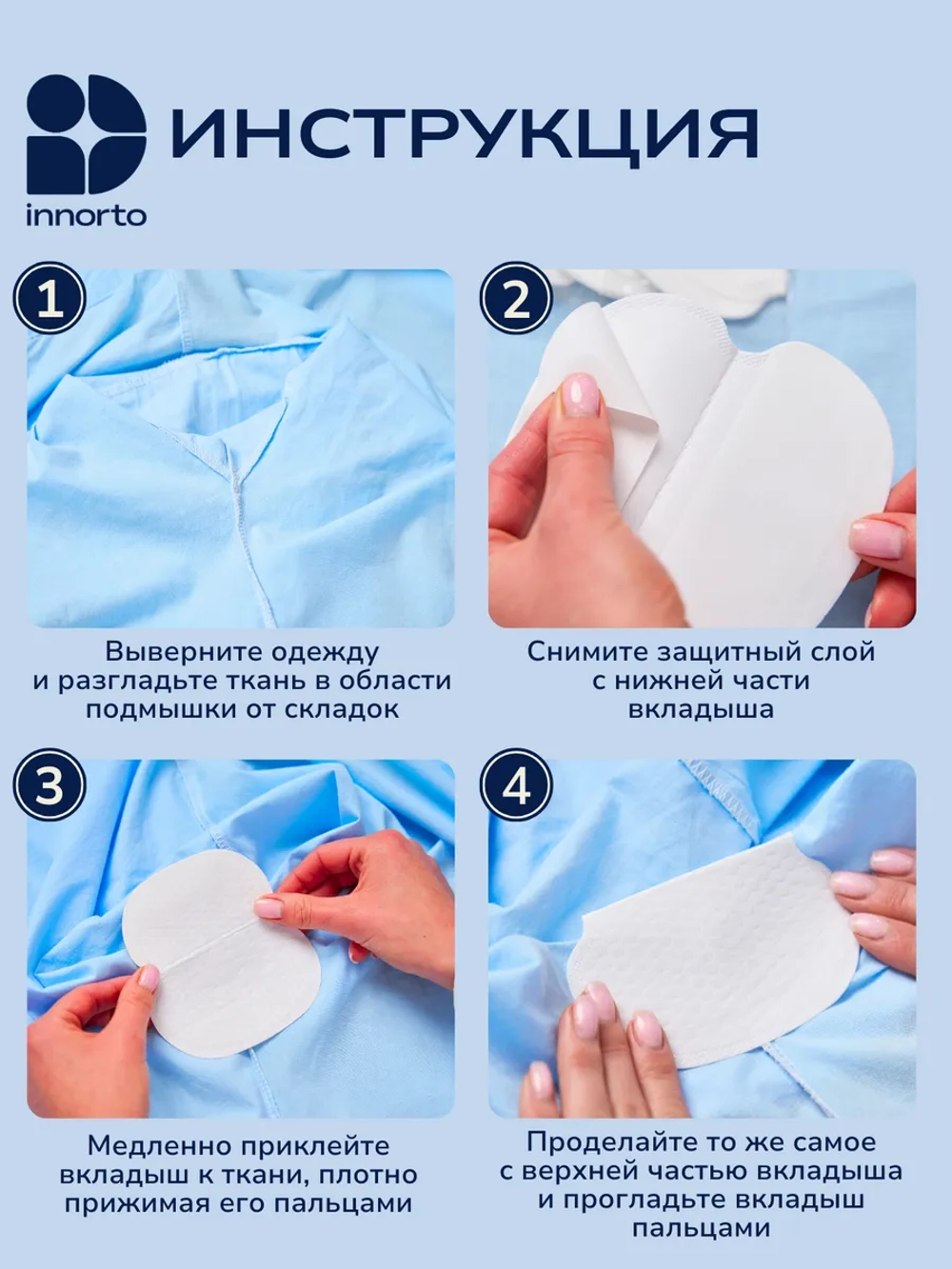 innorto

ИНСТРУКЦИЯ

1

Выверните одежду и разгладьте ткань в области подмышки от складок

2

Снимите защитный слой с нижней части вкладыша

3

Медленно приклейте вкладыш к ткани, плотно прижимая его пальцами

4

Проделайте то же самое с верхней частью вкладыша и прогладьте вкладыш пальцами