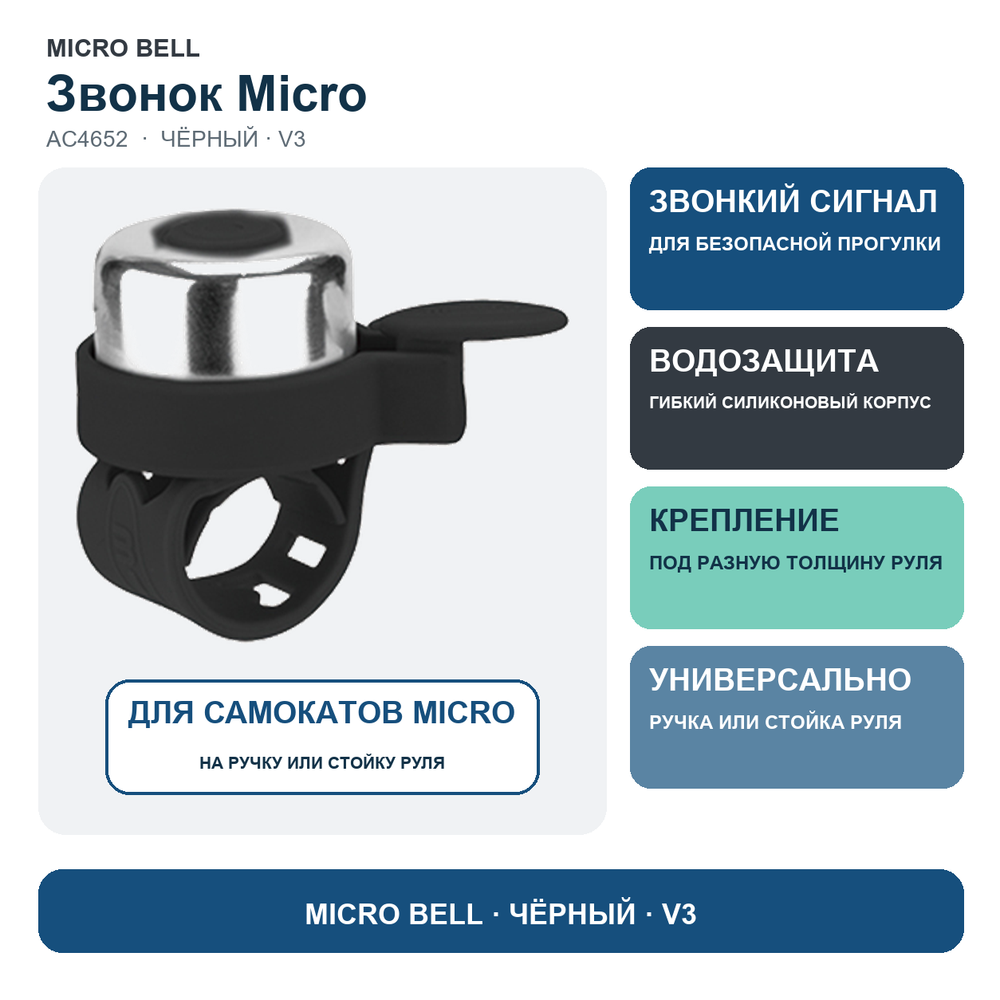 MICRO BELL

Звонок Micro

AC4652 · ЧЁРНЫЙ · V3

ДЛЯ САМОКАТОВ MICRO

НА РУЧКУ ИЛИ СТОЙКУ РУЛЯ

ЗВОНКИЙ СИГНАЛ

ДЛЯ БЕЗОПАСНОЙ ПРОГУЛКИ

ВОДОЗАЩИТА

ГИБКИЙ СИЛИКОНОВЫЙ КОРПУС

КРЕПЛЕНИЕ

ПОД РАЗНУЮ ТОЛЩИНУ РУЛЯ

УНИВЕРСАЛЬНО

РУЧКА ИЛИ СТОЙКА РУЛЯ

MICRO BELL · ЧЁРНЫЙ · V3