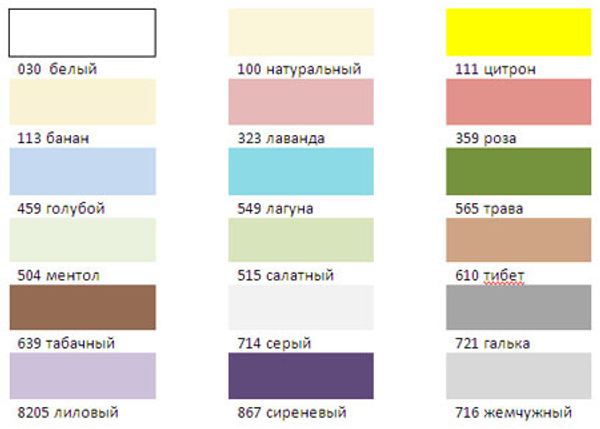 030 белый

100 натуральный

111 цитрон

113 банан

323 лаванда

359 роза

459 голубой

549 лагуна

565 трава

504 ментол

515 салатный

610 тибет

639 табачный

714 серый

721 галька

8205 лиловый

867 сиреневый

716 жемчужный