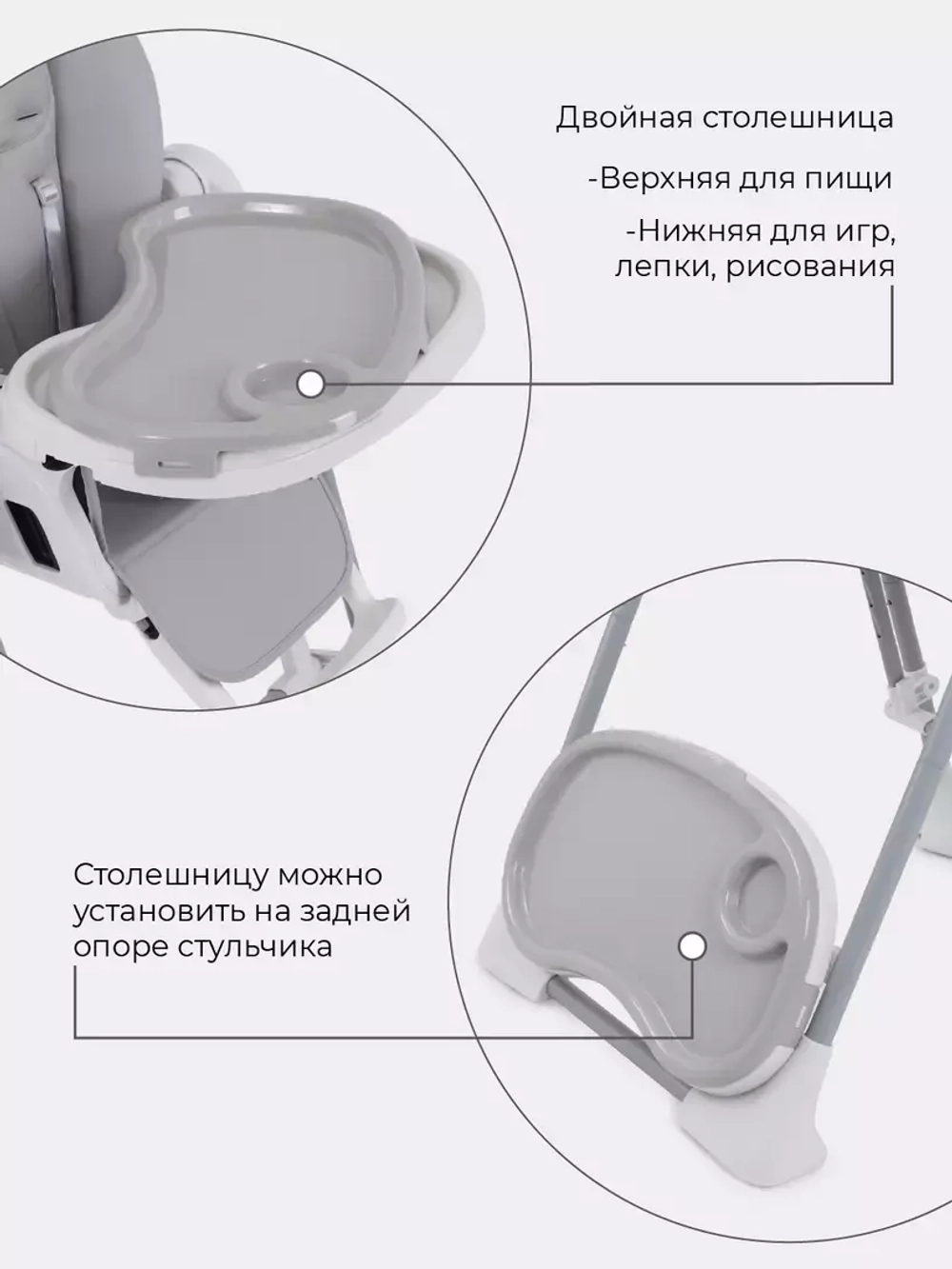 Двойная столешница

-Верхняя для пищи

-Нижняя для игр, лепки, рисования

Столешницу можно установить на задней опоре стульчика