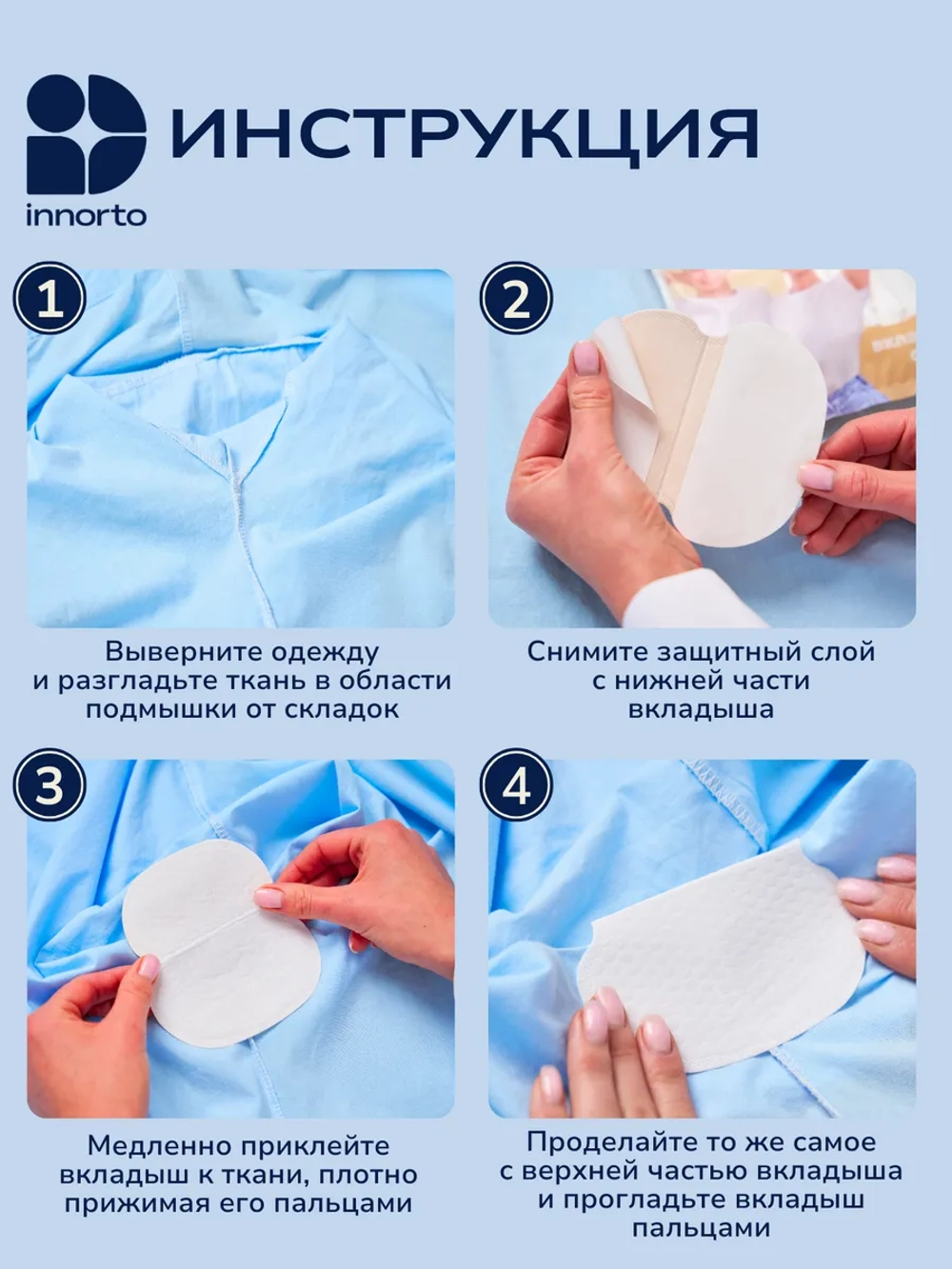 innorto

ИНСТРУКЦИЯ

1

Выверните одежду и разгладьте ткань в области подмышки от складок

2

Снимите защитный слой с нижней части вкладыша

3

Медленно приклейте вкладыш к ткани, плотно прижимая его пальцами

4

Проделайте то же самое с верхней частью вкладыша и прогладьте вкладыш пальцами