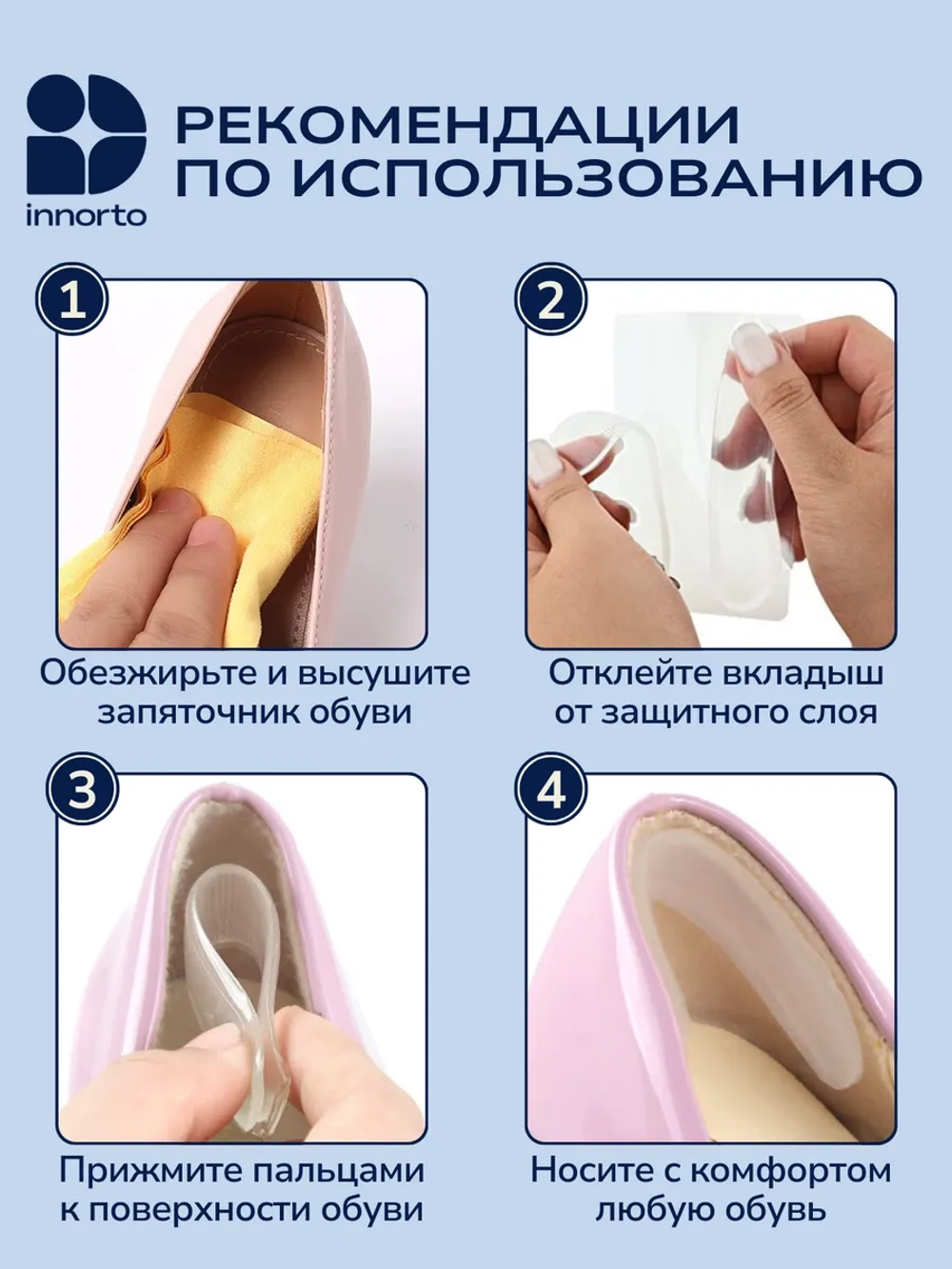 innorto

РЕКОМЕНДАЦИИ ПО ИСПОЛЬЗОВАНИЮ

1

Обезжирьте и высушите запяточник обуви

2

Отклейте вкладыш от защитного слоя

3

Прижмите пальцами к поверхности обуви

4

Носите с комфортом любую обувь