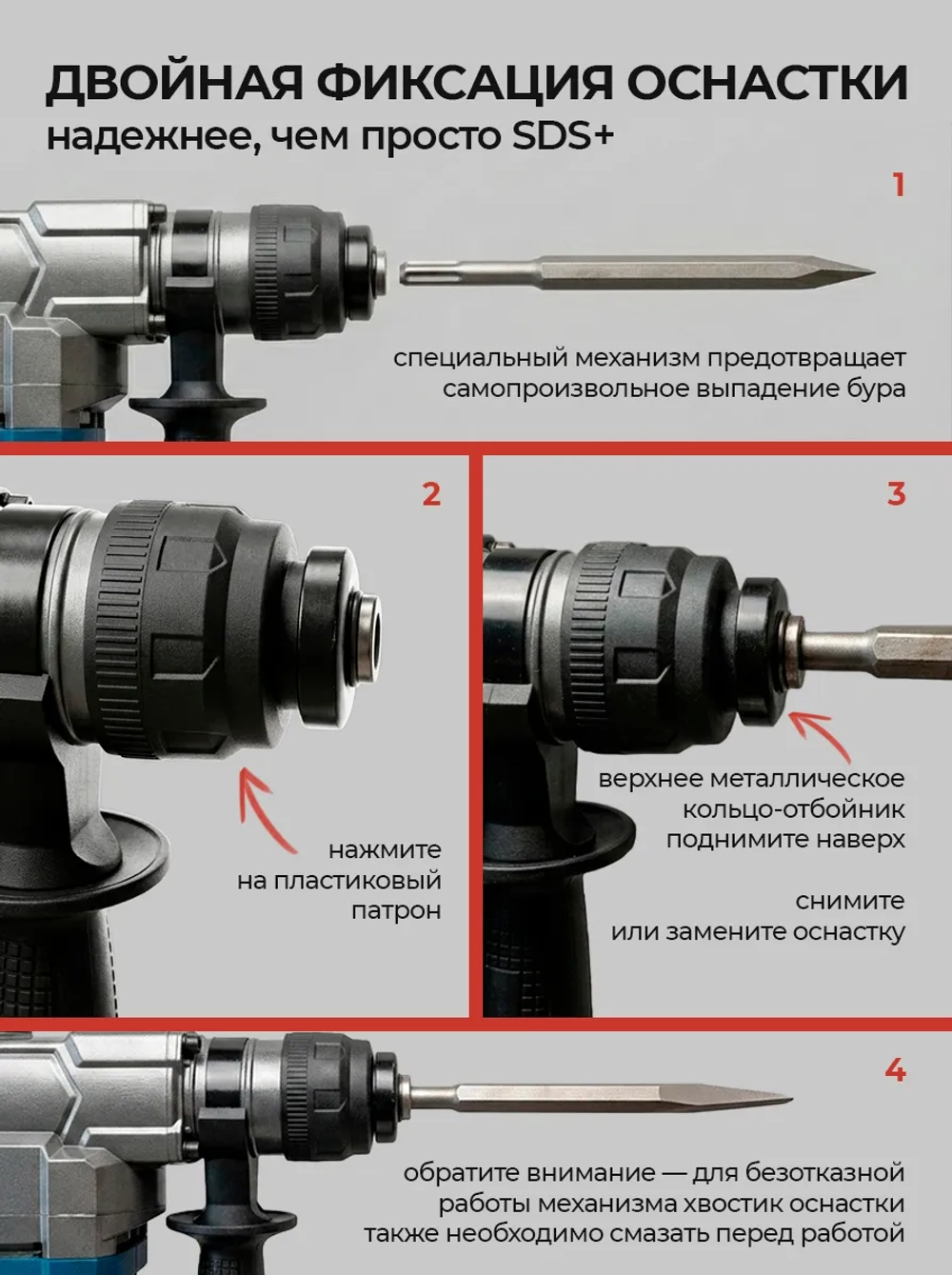 ДВОЙНАЯ ФИКСАЦИЯ ОСНАСТКИ
надежнее, чем просто SDS+

1

специальный механизм предотвращает самопроизвольное выпадение бура

2

нажмите на пластиковый патрон

3

верхнее металлическое кольцо-отбойник поднимите наверх

снимите или замените оснастку

4

обратите внимание — для безотказной работы механизма хвостик оснастки также необходимо смазать перед работой