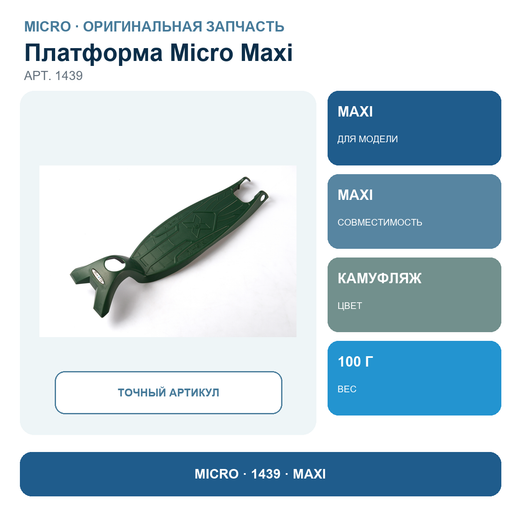 MICRO · ОРИГИНАЛЬНАЯ ЗАПЧАСТЬ

Платформа Micro Maxi

АРТ. 1439

ТОЧНЫЙ АРТИКУЛ

MAXI

ДЛЯ МОДЕЛИ

MAXI

СОВМЕСТИМОСТЬ

КАМУФЛЯЖ

ЦВЕТ

100 Г

ВЕС

MICRO · 1439 · MAXI