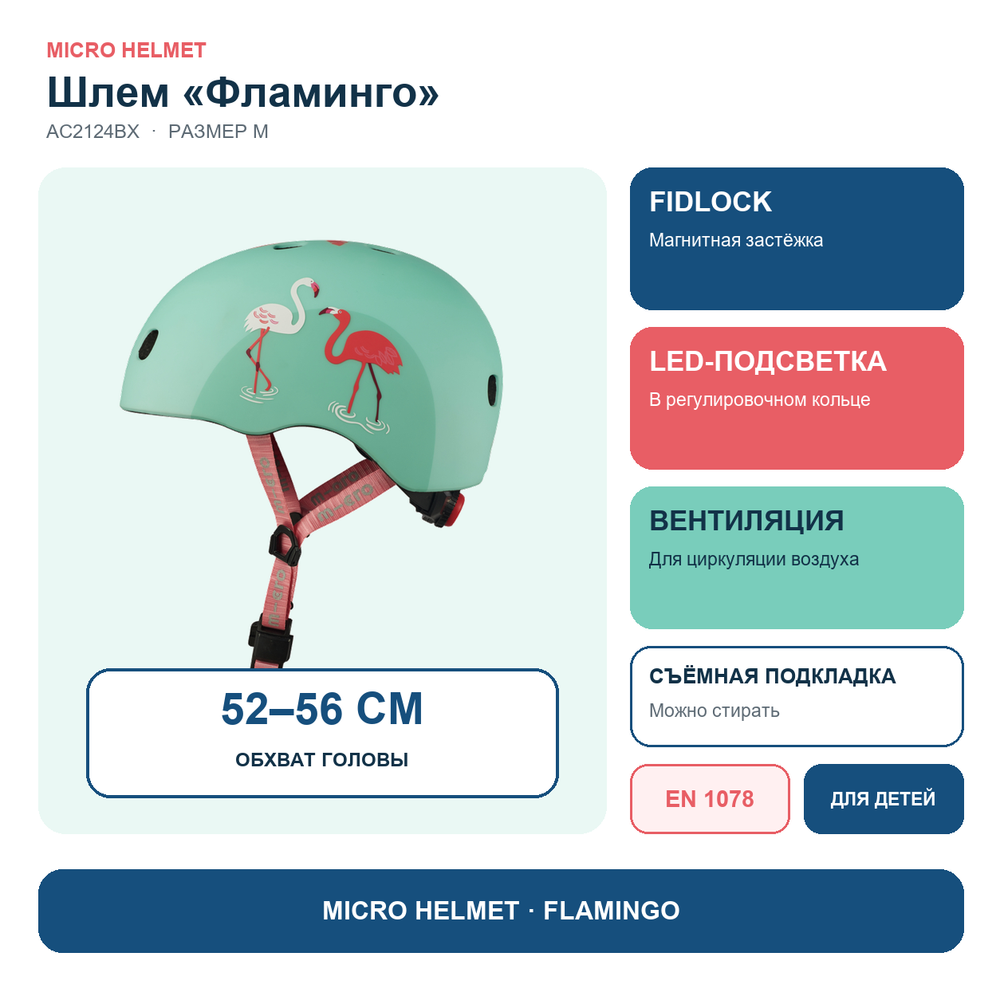 MICRO HELMET

Шлем «Фламинго»

AC2124BX · РАЗМЕР M

52–56 СМ

ОБХВАТ ГОЛОВЫ

FIDLOCK

Магнитная застёжка

LED-ПОДСВЕТКА

В регулировочном кольце

ВЕНТИЛЯЦИЯ

Для циркуляции воздуха

СЪЁМНАЯ ПОДКЛАДКА

Можно стирать

EN 1078

ДЛЯ ДЕТЕЙ

MICRO HELMET · FLAMINGO