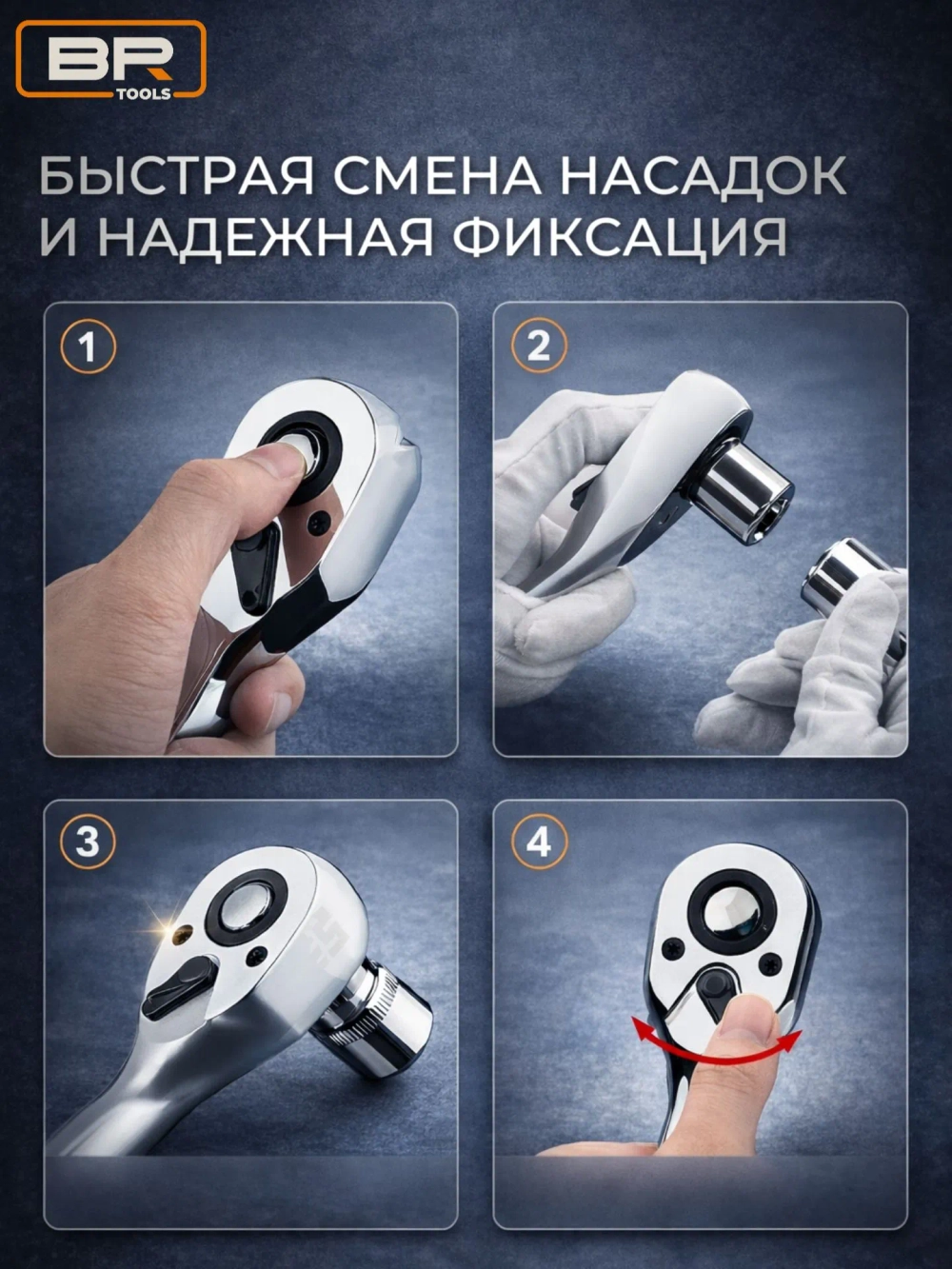 BR TOOLS

БЫСТРАЯ СМЕНА НАСАДОК И НАДЕЖНАЯ ФИКСАЦИЯ

1

2

3

4