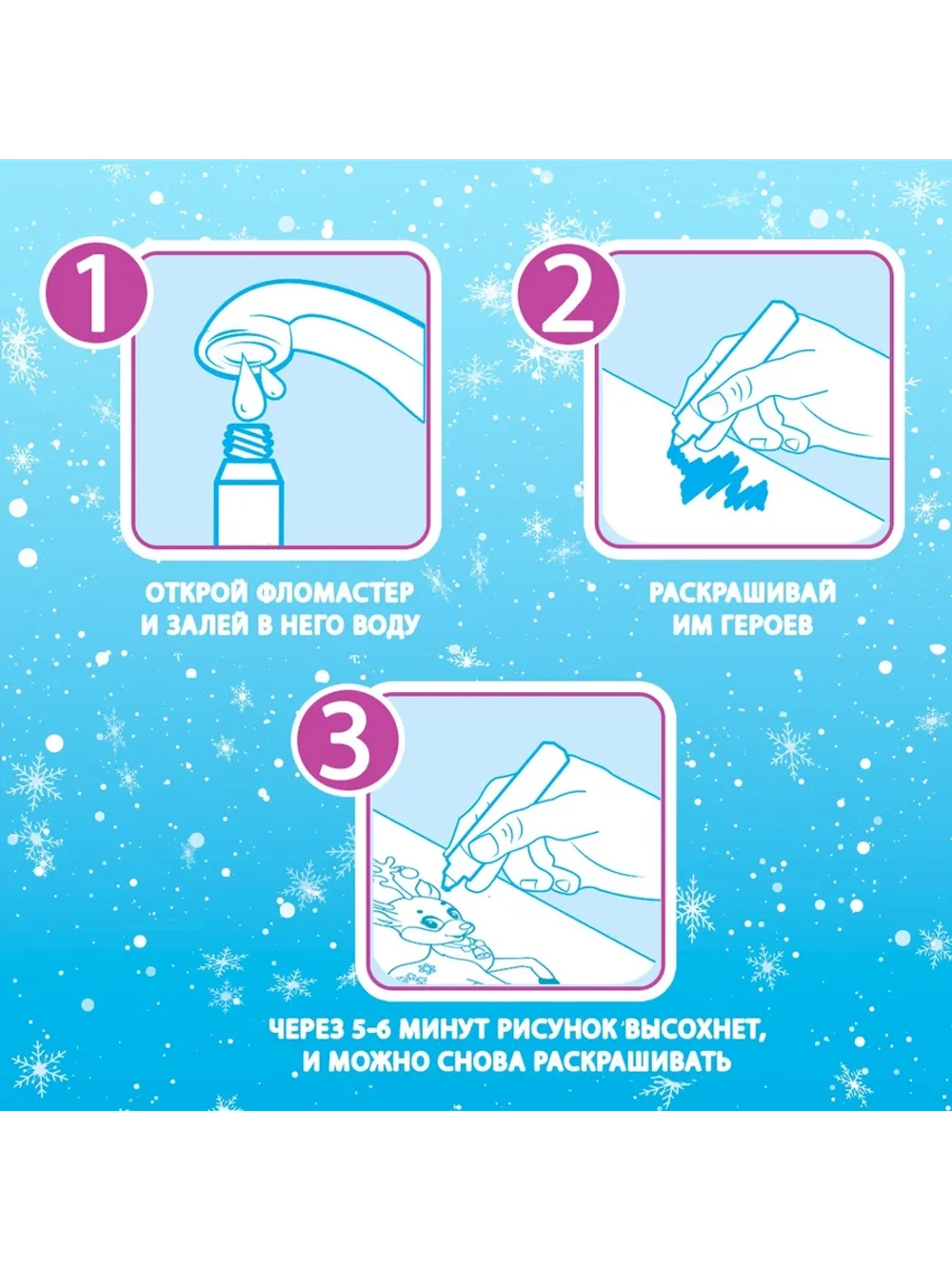 1

ОТКРОЙ ФЛОМАСТЕР И ЗАЛЕЙ В НЕГО ВОДУ

2

РАСКРАШИВАЙ ИМ ГЕРОЕВ

3

ЧЕРЕЗ 5-6 МИНУТ РИСУНОК ВЫСОХНЕТ, И МОЖНО СНОВА РАСКРАШИВАТЬ