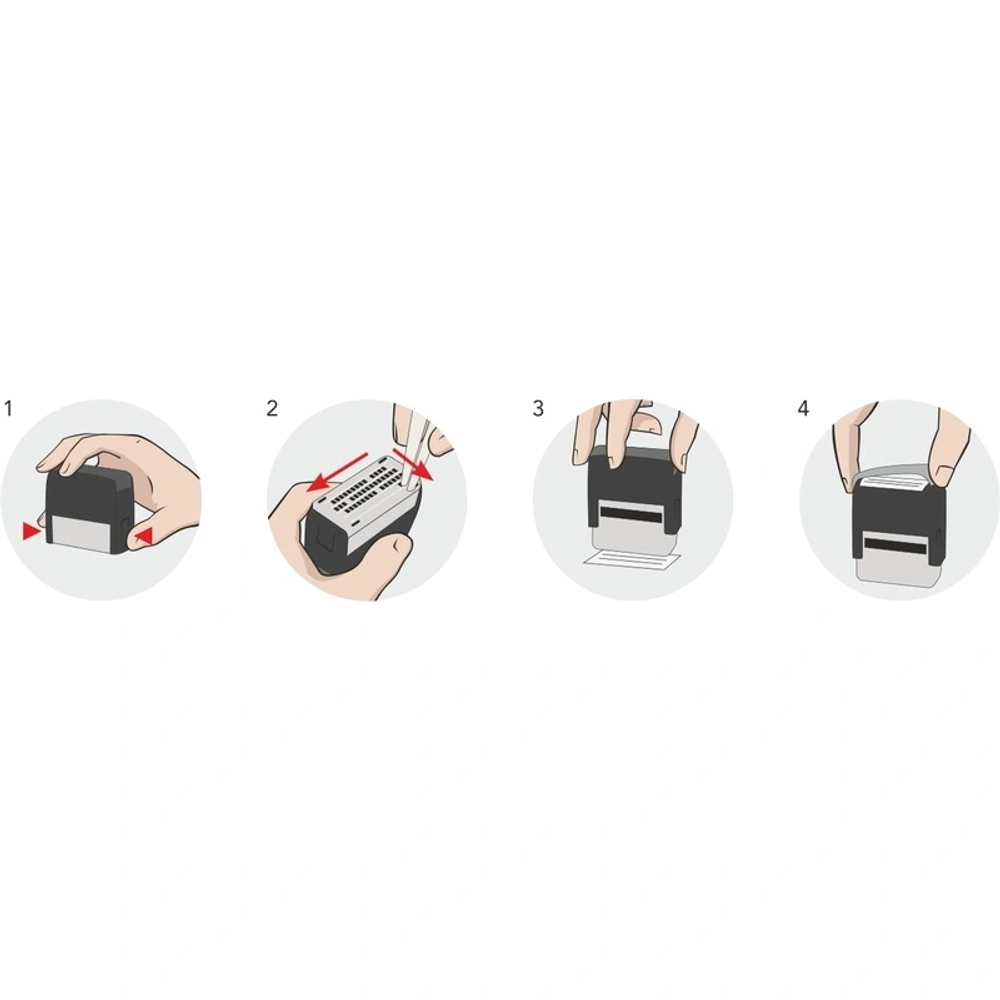 1

2

3

4