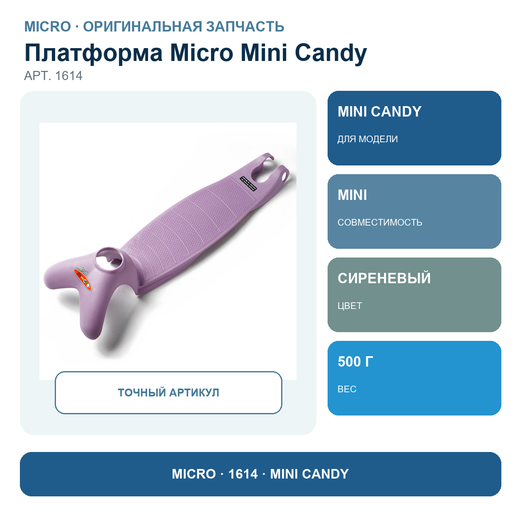 MICRO · ОРИГИНАЛЬНАЯ ЗАПЧАСТЬ

Платформа Micro Mini Candy

АРТ. 1614

ТОЧНЫЙ АРТИКУЛ

MINI CANDY

ДЛЯ МОДЕЛИ

MINI

СОВМЕСТИМОСТЬ

СИРЕНЕВЫЙ

ЦВЕТ

500 Г

ВЕС

MICRO · 1614 · MINI CANDY