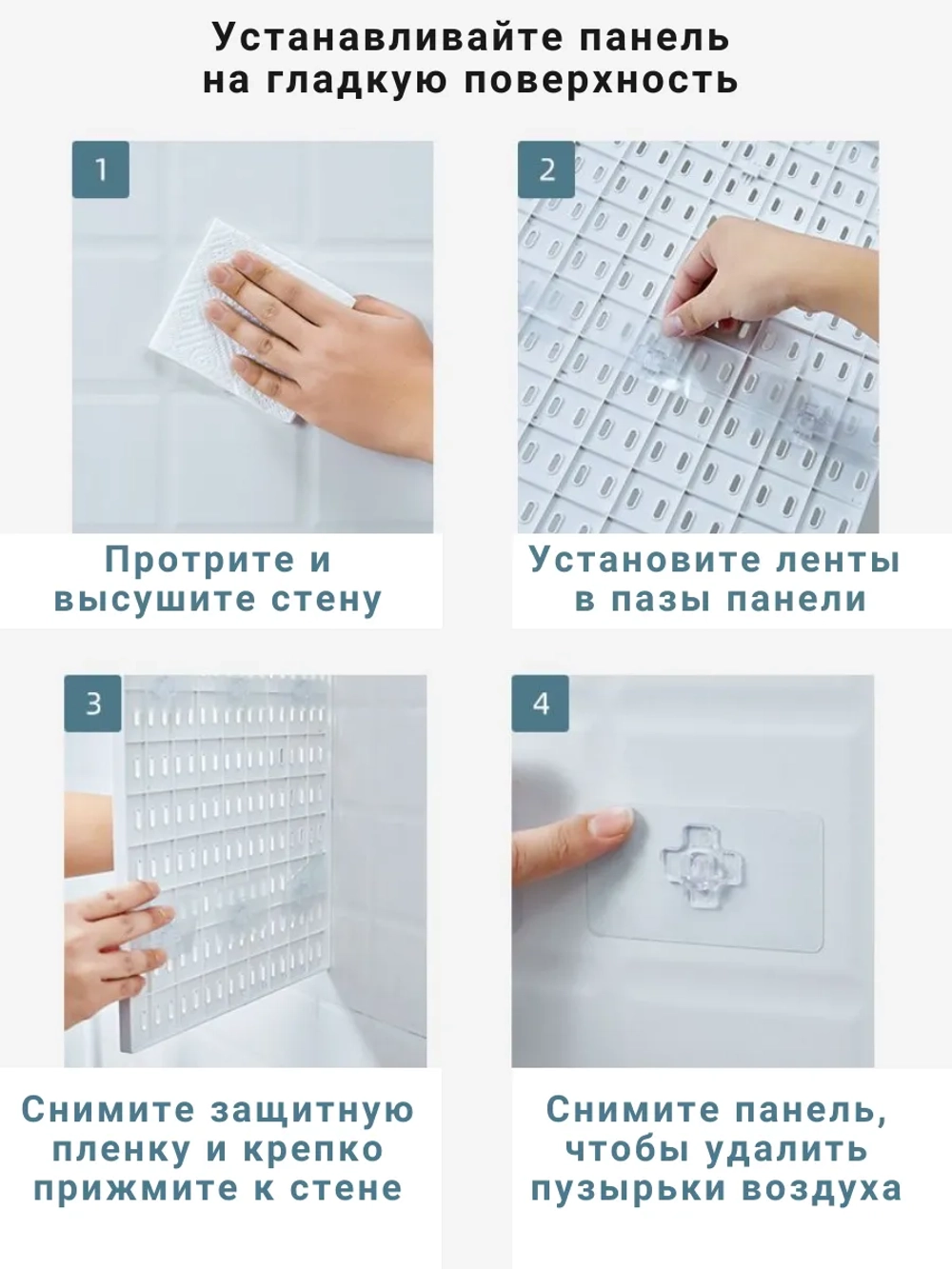 Устанавливайте панель на гладкую поверхность

1

Протрите и высушите стену

2

Установите ленты в пазы панели

3

Снимите защитную пленку и крепко прижмите к стене

4

Снимите панель, чтобы удалить пузырьки воздуха