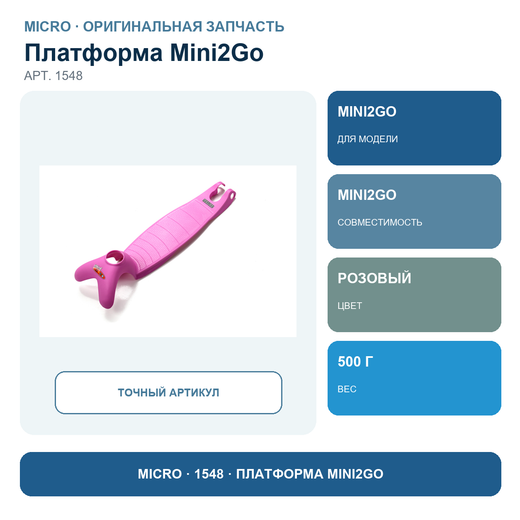 MICRO · ОРИГИНАЛЬНАЯ ЗАПЧАСТЬ

Платформа Mini2Go

АРТ. 1548

ТОЧНЫЙ АРТИКУЛ

MINI2GO

ДЛЯ МОДЕЛИ

MINI2GO

СОВМЕСТИМОСТЬ

РОЗОВЫЙ

ЦВЕТ

500 Г

ВЕС

MICRO · 1548 · ПЛАТФОРМА MINI2GO