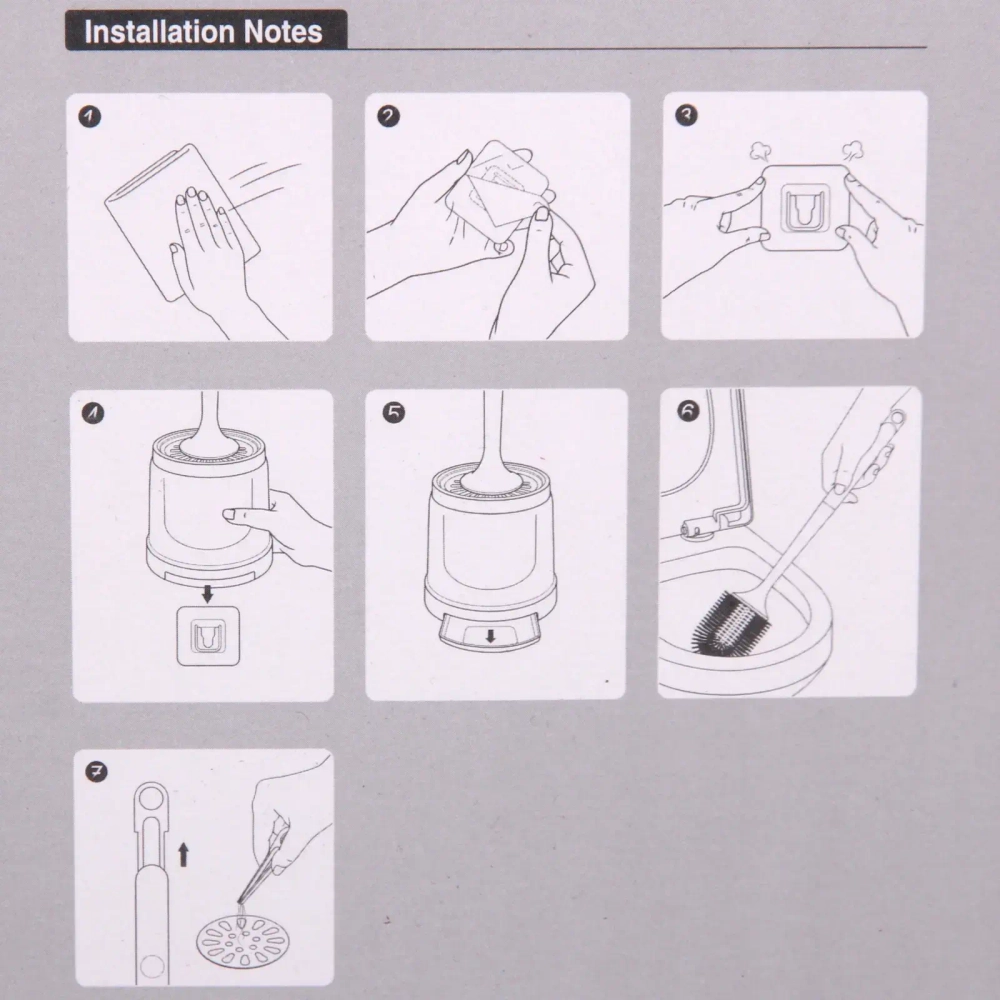 Installation Notes

1

2

3

4

5

6

7