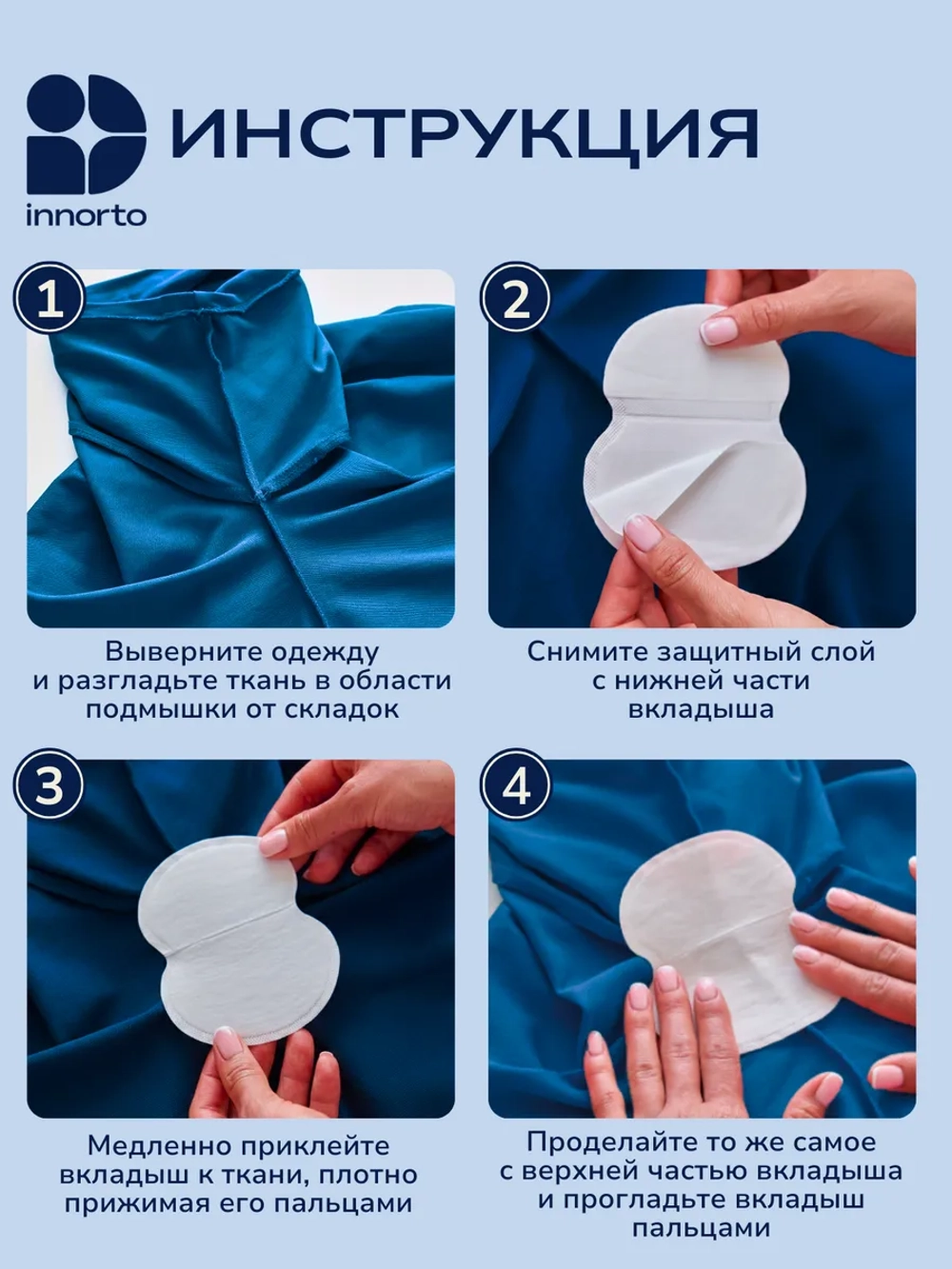 innorto

ИНСТРУКЦИЯ

1

Выверните одежду и разгладьте ткань в области подмышки от складок

2

Снимите защитный слой с нижней части вкладыша

3

Медленно приклейте вкладыш к ткани, плотно прижимая его пальцами

4

Проделайте то же самое с верхней частью вкладыша и прогладьте вкладыш пальцами