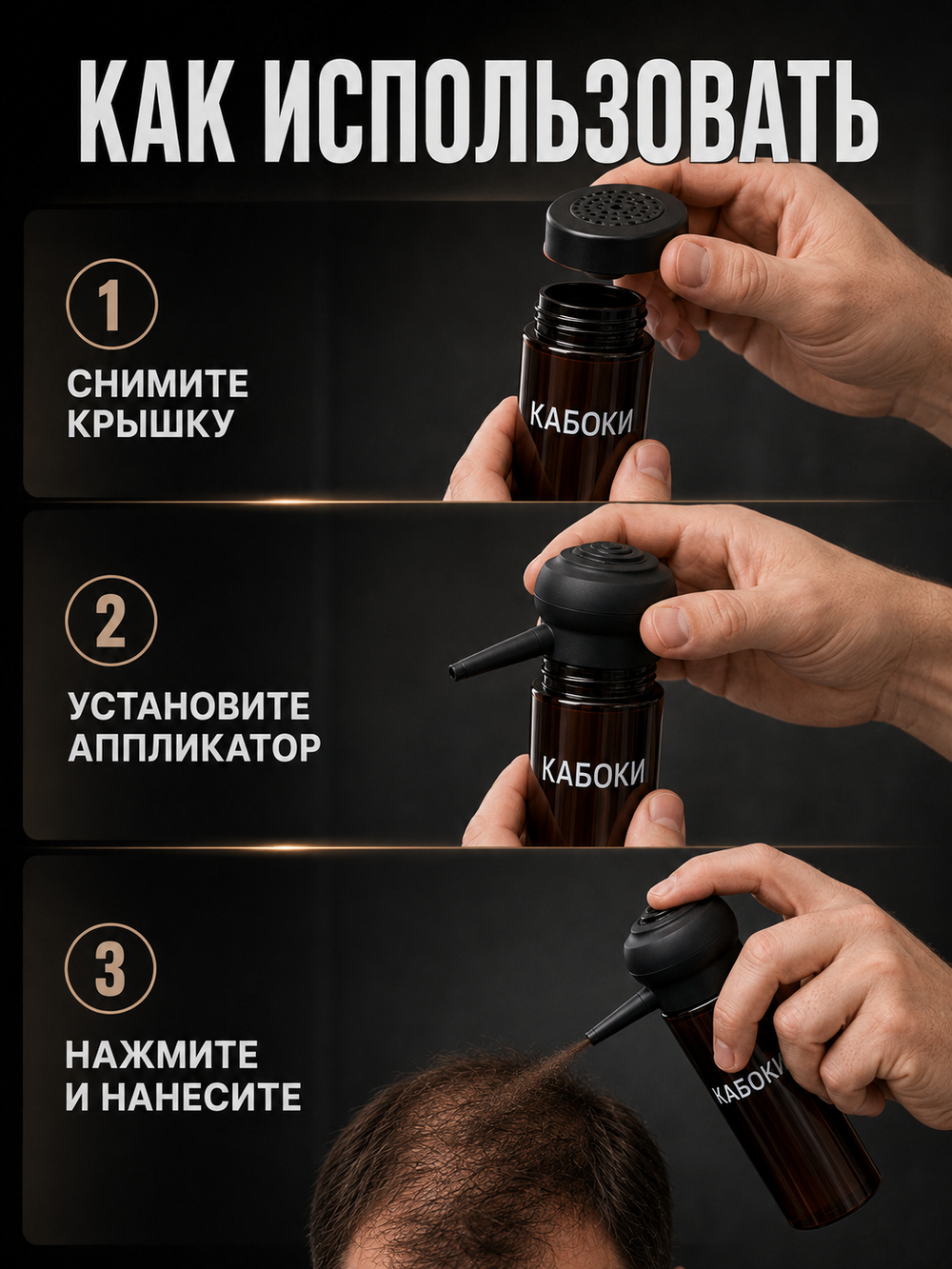 КАК ИСПОЛЬЗОВАТЬ

1

СНИМИТЕ КРЫШКУ

КАБОКИ

2

УСТАНОВИТЕ АППЛИКАТОР

КАБОКИ

3

НАЖМИТЕ И НАНЕСИТЕ

КАБОКИ