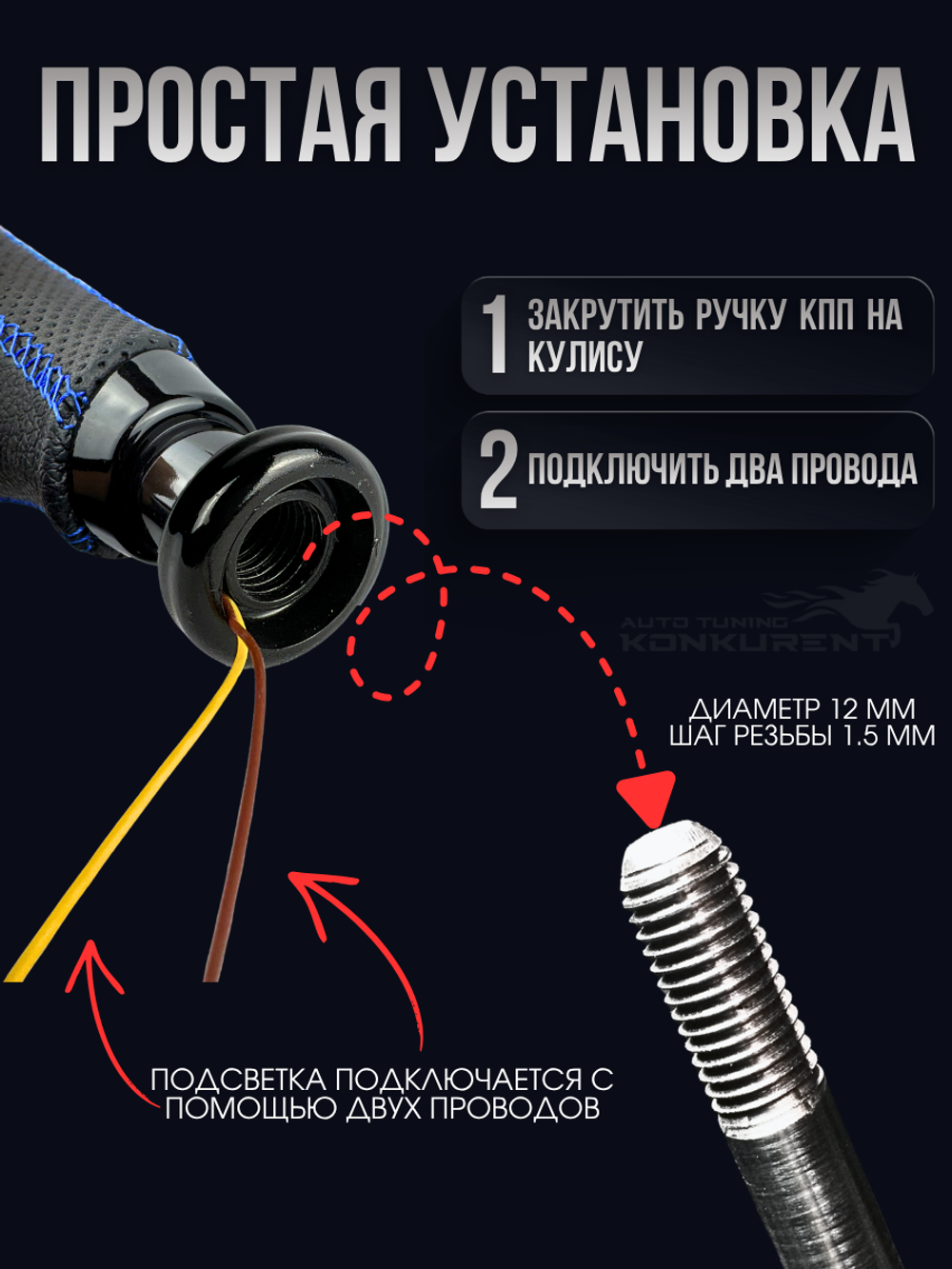 ПРОСТАЯ УСТАНОВКА

1 ЗАКРУТИТЬ РУЧКУ КПП НА КУЛИСУ

2 ПОДКЛЮЧИТЬ ДВА ПРОВОДА

AUTO TUNING
KONKURENT

ДИАМЕТР 12 ММ
ШАГ РЕЗЬБЫ 1.5 ММ

ПОДСВЕТКА ПОДКЛЮЧАЕТСЯ С ПОМОЩЬЮ ДВУХ ПРОВОДОВ